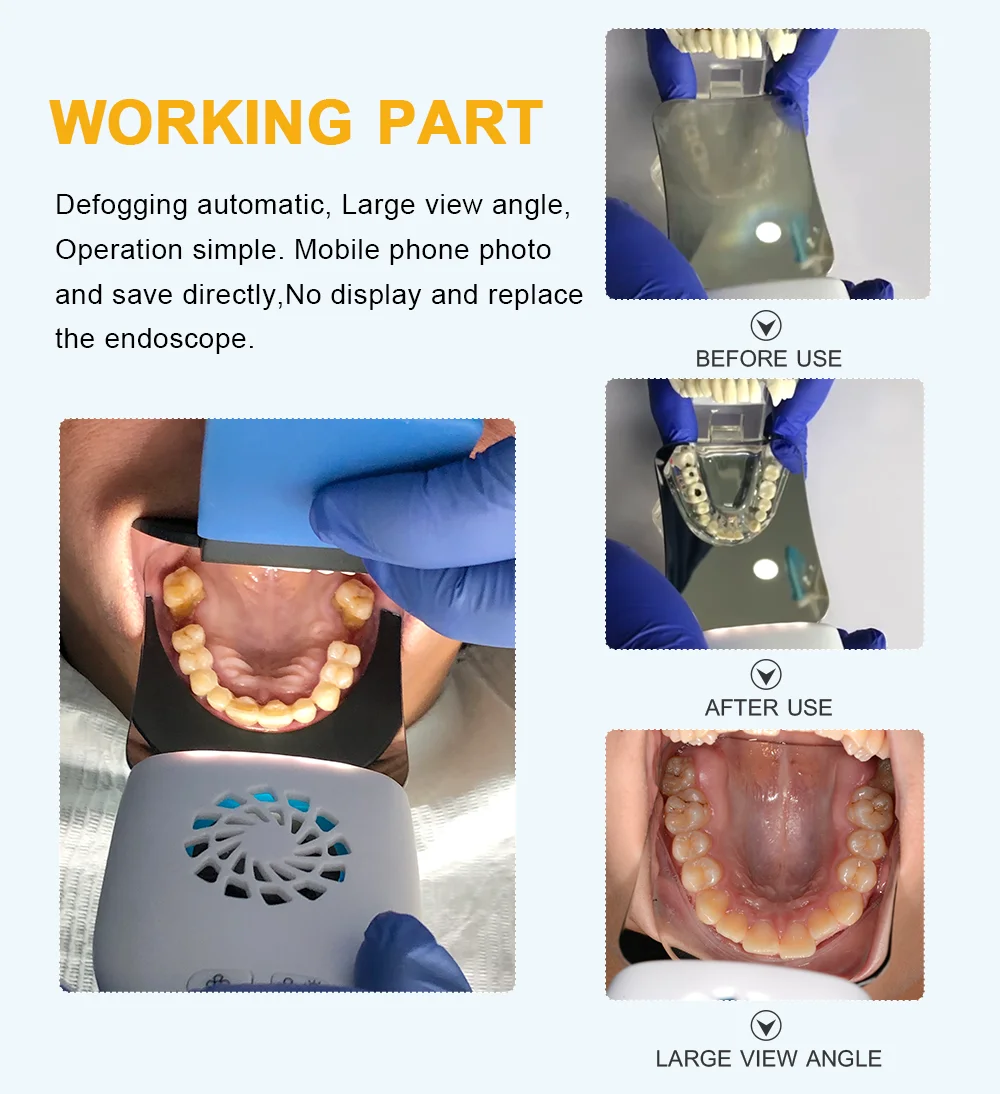 WORKING PART

Defogging automatic, Large view angle, Operation simple. Mobile phone photo and save directly,No display and replace the endoscope.

BEFORE USE

AFTER USE

LARGE VIEW ANGLE