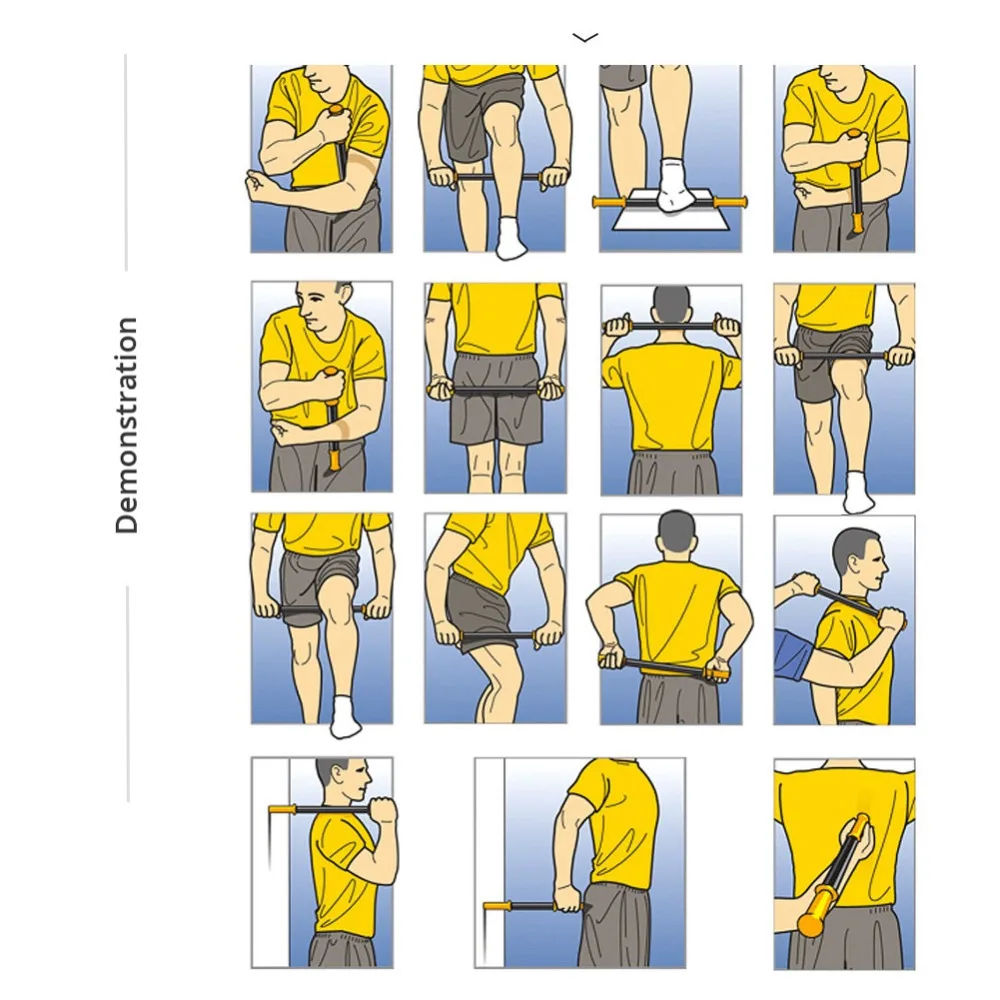 Demonstration