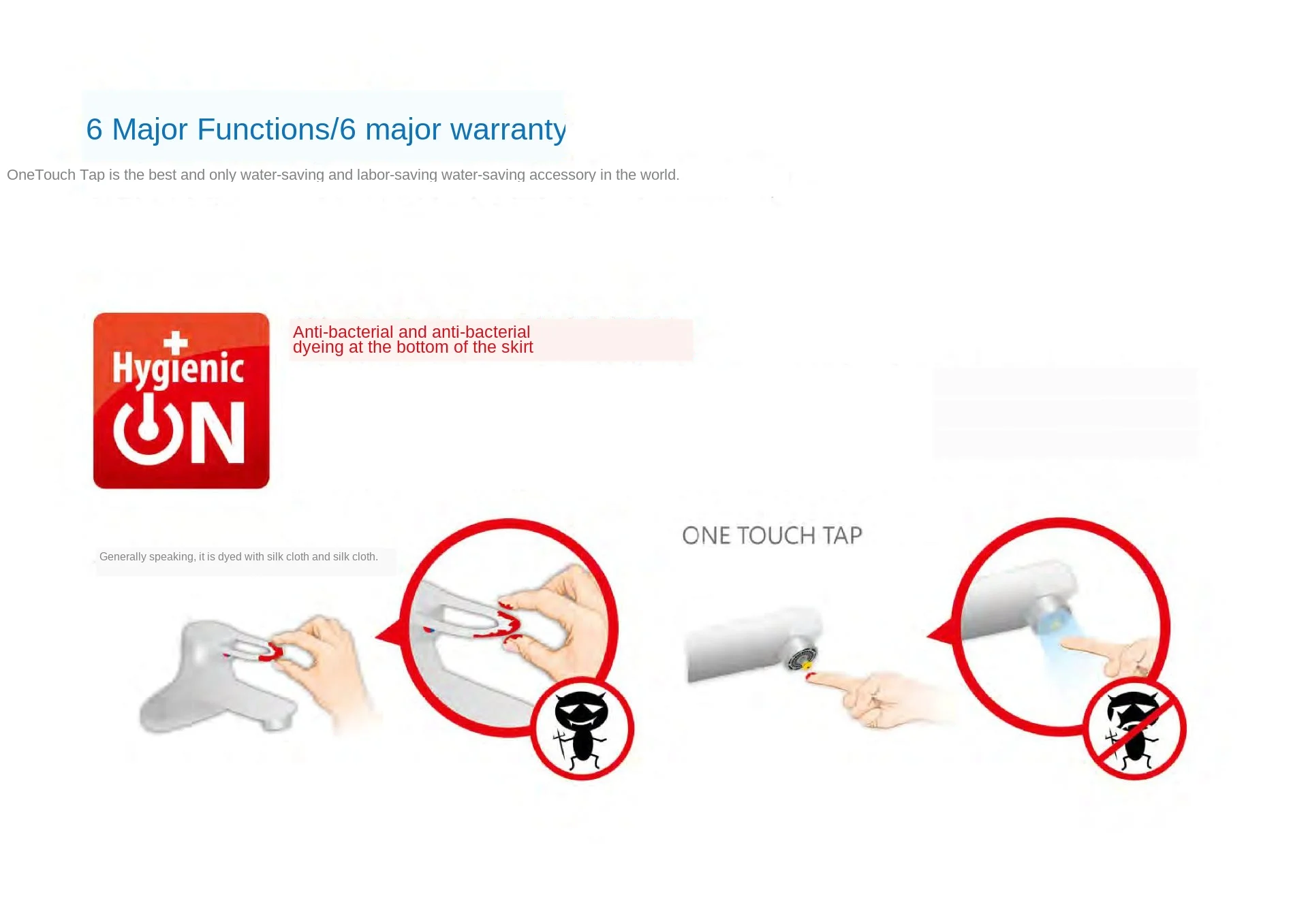 6 Major Functions/6 major warranty

OneTouch Tap is the best and only water-saving and labor-saving water-saving accessory in the world.

Hygienic
ON

Anti-bacterial and anti-bacterial dyeing at the bottom of the skirt

Generally speaking, it is dyed with silk cloth and silk cloth.

ONE TOUCH TAP