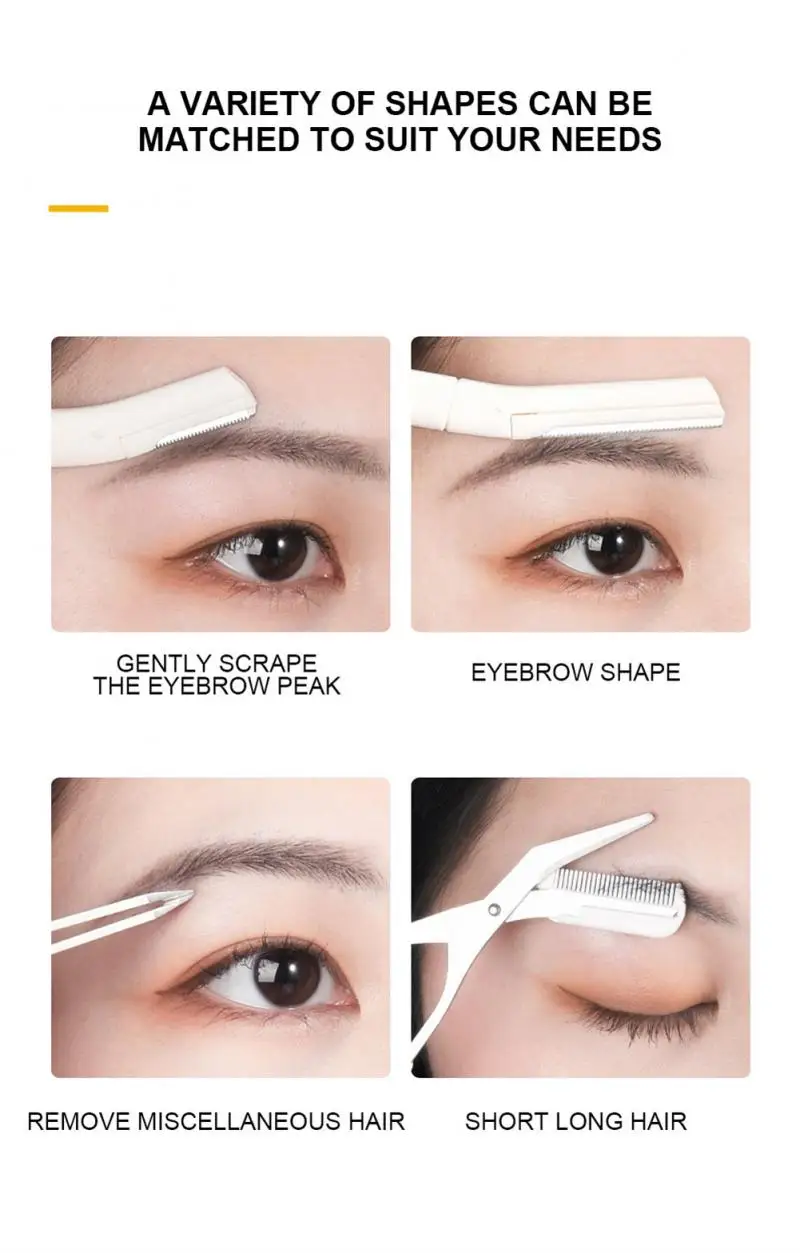 A VARIETY OF SHAPES CAN BE MATCHED TO SUIT YOUR NEEDS

GENTLY SCRAPE THE EYEBROW PEAK

EYEBROW SHAPE

REMOVE MISCELLANEOUS HAIR

SHORT LONG HAIR