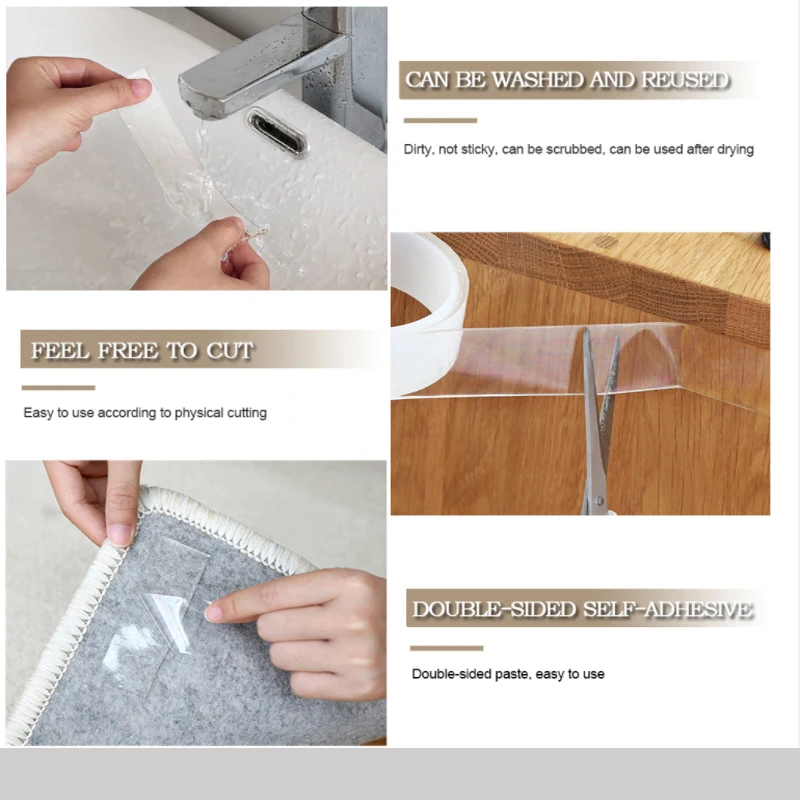 CAN BE WASHED AND REUSED

Dirty, not sticky, can be scrubbed, can be used after drying

FEEL FREE TO CUT

Easy to use according to physical cutting

DOUBLE-SIDED SELF-ADHESIVE

Double-sided paste, easy to use