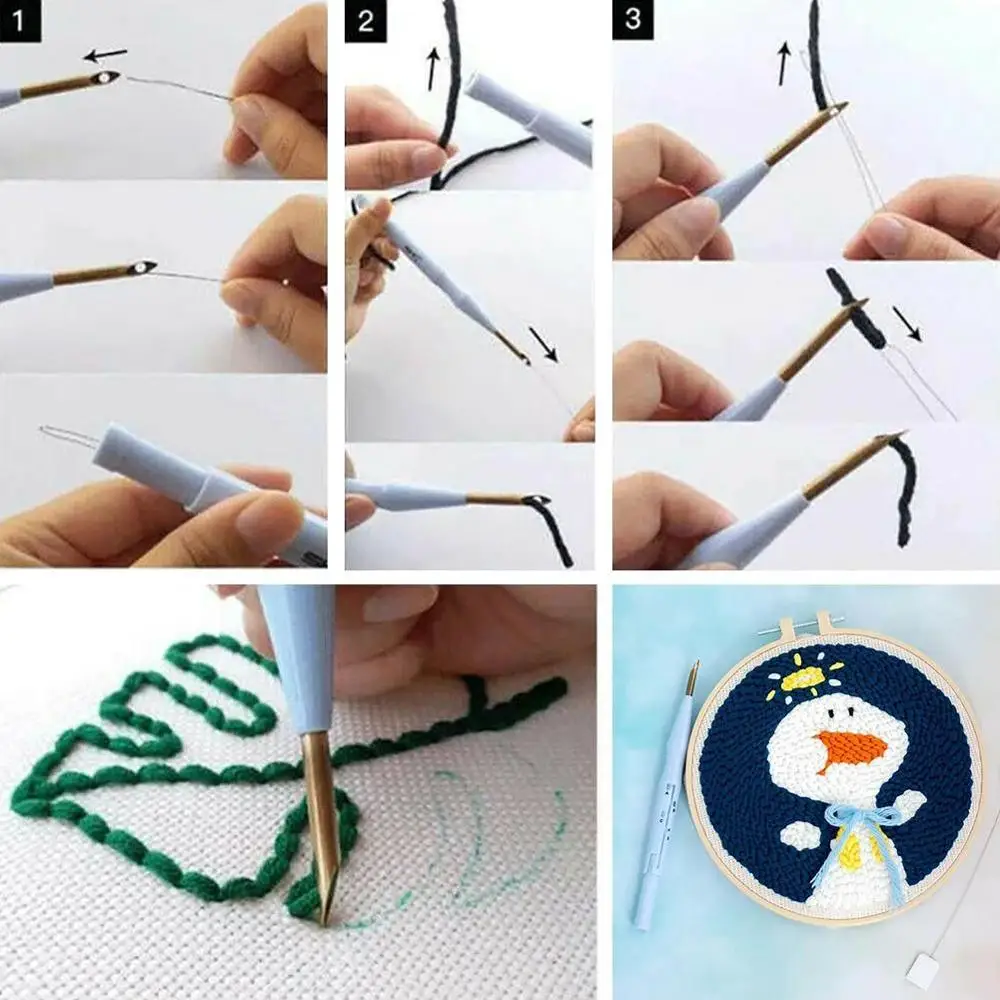 1

2

3