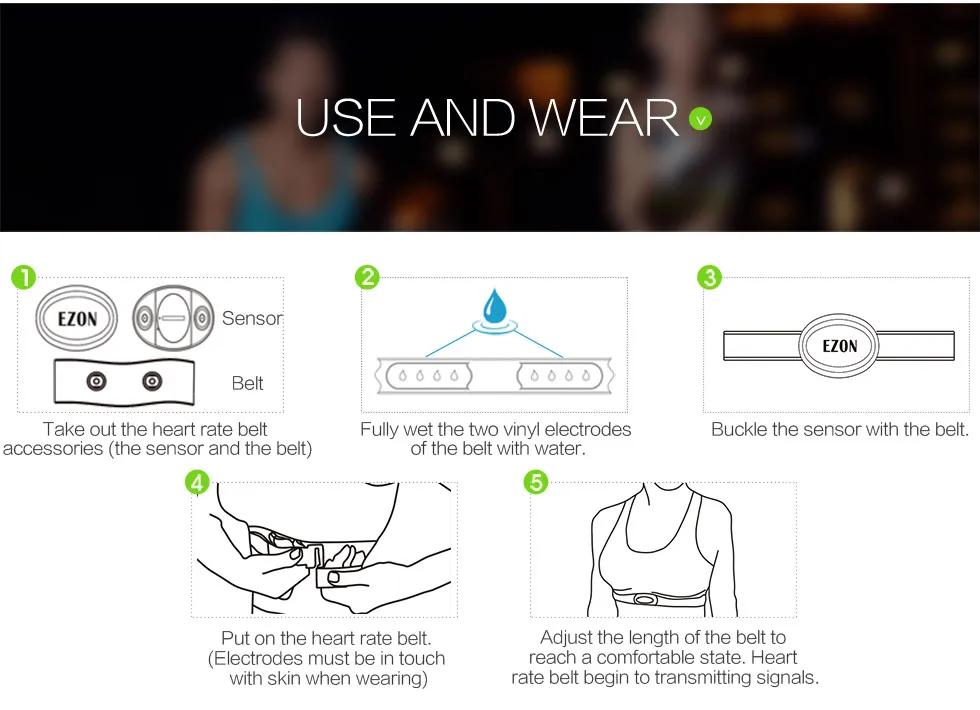 USE AND WEAR

1

EZON

Sensor

Belt

Take out the heart rate belt accessories (the sensor and the belt)

2

Fully wet the two vinyl electrodes of the belt with water.

3

EZON

Buckle the sensor with the belt.

4

Put on the heart rate belt. (Electrodes must be in touch with skin when wearing)

5

Adjust the length of the belt to reach a comfortable state. Heart rate belt begin to transmitting signals.