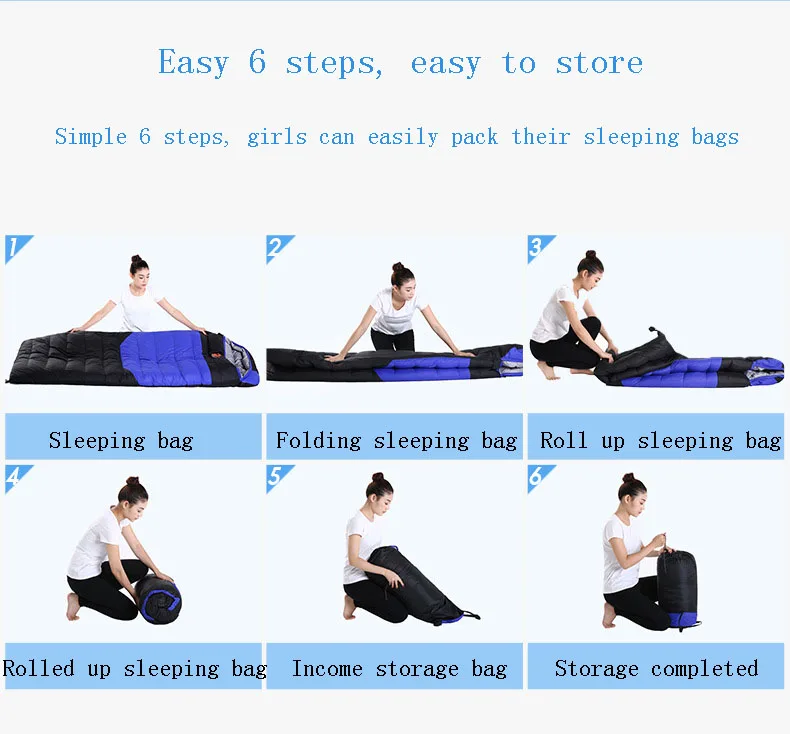 Easy 6 steps, easy to store

Simple 6 steps, girls can easily pack their sleeping bags

1
Sleeping bag

2
Folding sleeping bag

3
Roll up sleeping bag

4
Rolled up sleeping bag

5
Income storage bag

6
Storage completed