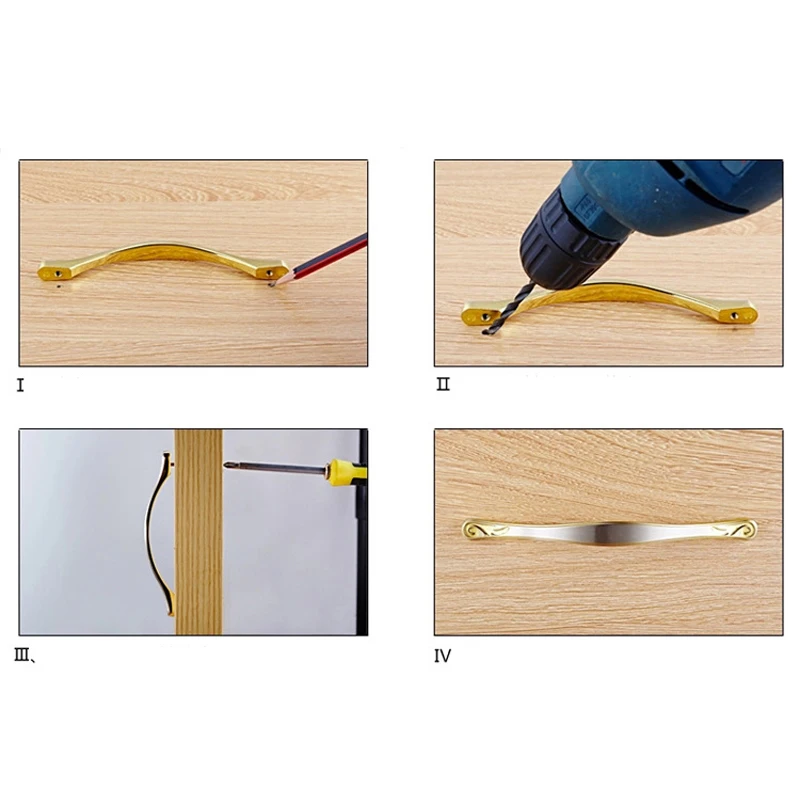 I

II

III、

IV