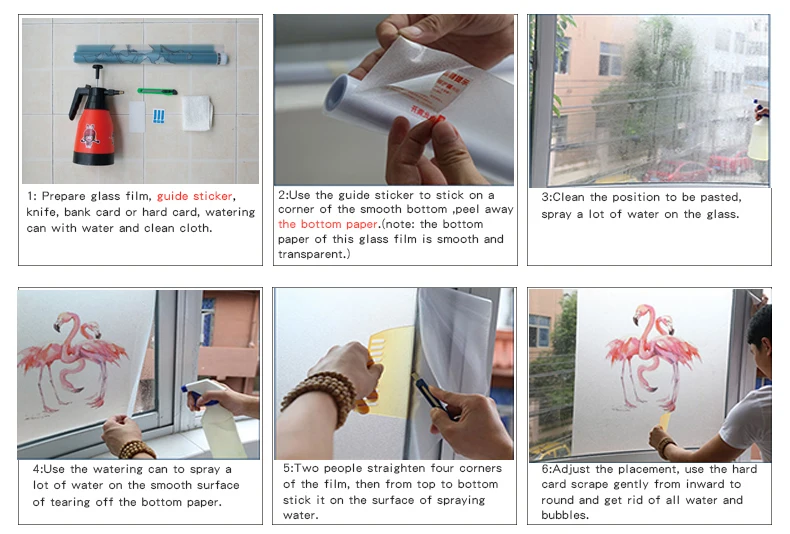 1: Prepare glass film, guide sticker, knife, bank card or hard card, watering can with water and clean cloth.

2:Use the guide sticker to stick on a corner of the smooth bottom ,peel away the bottom paper.(note: the bottom paper of this glass film is smooth and transparent.)

3:Clean the position to be pasted, spray a lot of water on the glass.

4:Use the watering can to spray a lot of water on the smooth surface of tearing off the bottom paper.

5:Two people straighten four corners of the film, then from top to bottom stick it on the surface of spraying water.

6:Adjust the placement, use the hard card scrape gently from inward to round and get rid of all water and bubbles.