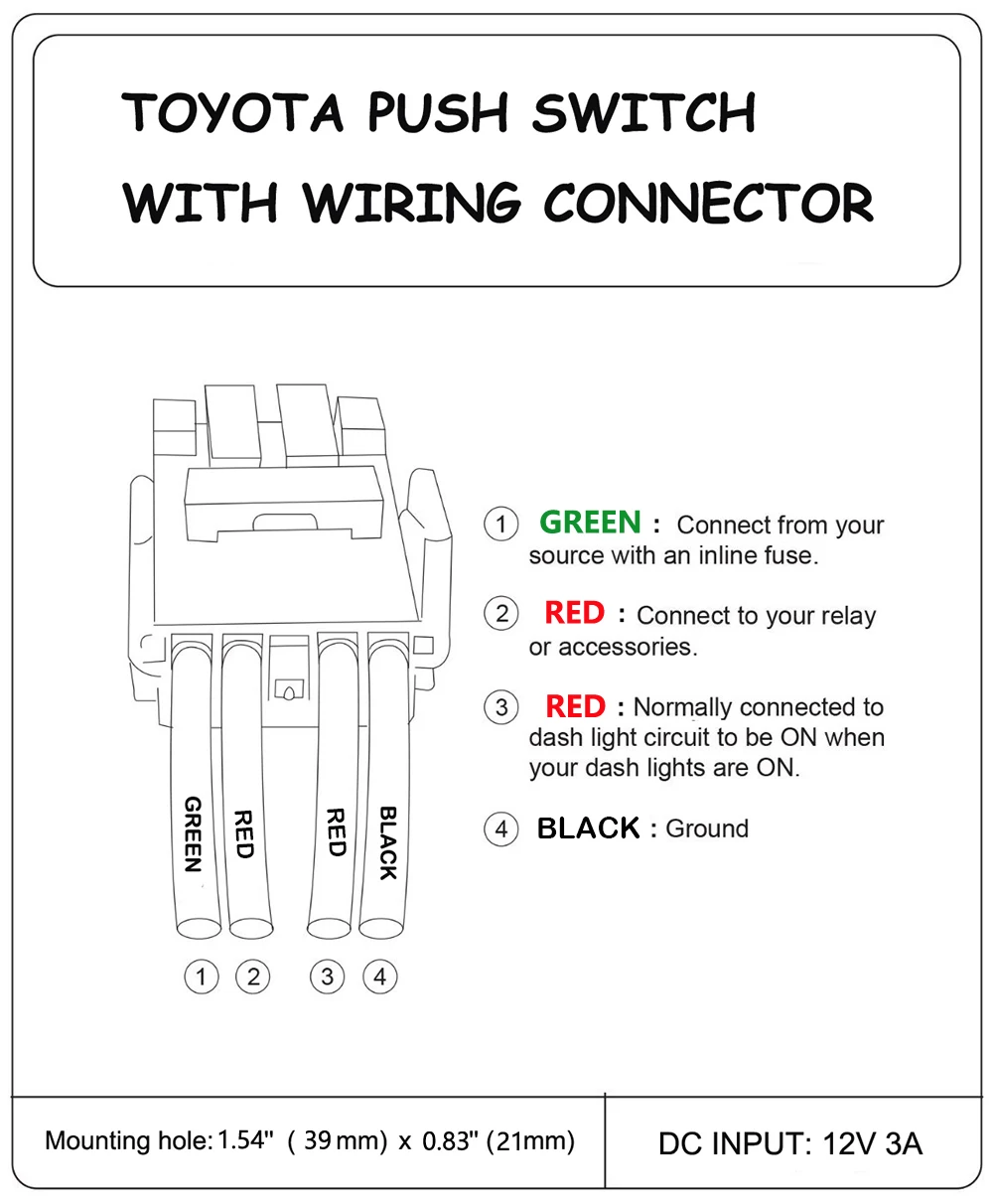 TOYOTA PUSH SWITCH WITH WIRING CONNECTOR

GREEN
RED
RED
BLACK

① ② ③ ④

① GREEN : Connect from your source with an inline fuse.

② RED : Connect to your relay or accessories.

③ RED : Normally connected to dash light circuit to be ON when your dash lights are ON.

④ BLACK : Ground

Mounting hole: 1.54" ( 39 mm) x 0.83" (21mm)

DC INPUT: 12V 3A