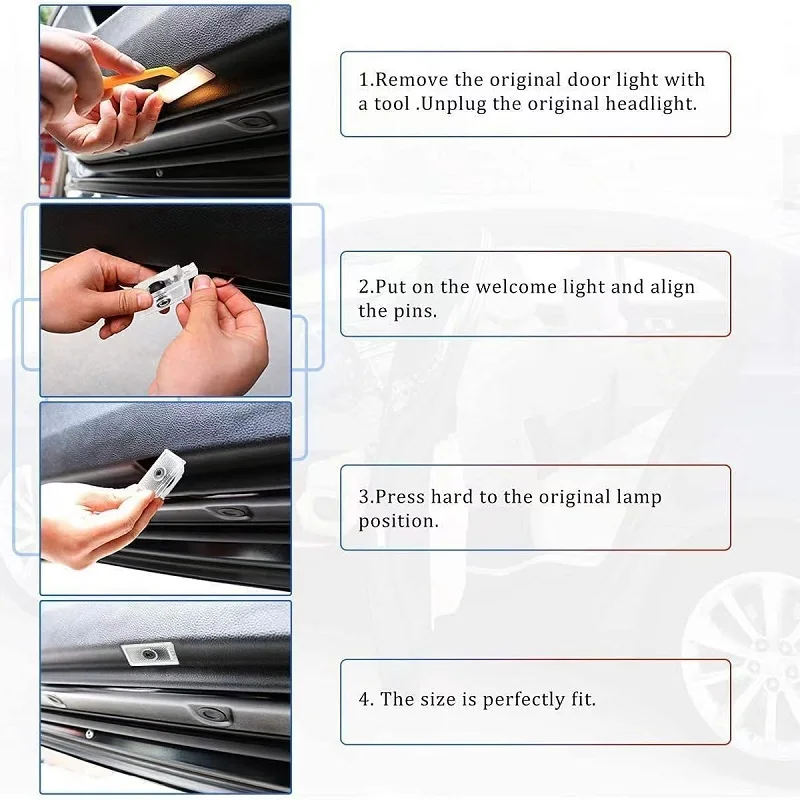 1.Remove the original door light with a tool .Unplug the original headlight.

2.Put on the welcome light and align the pins.

3.Press hard to the original lamp position.

4. The size is perfectly fit.