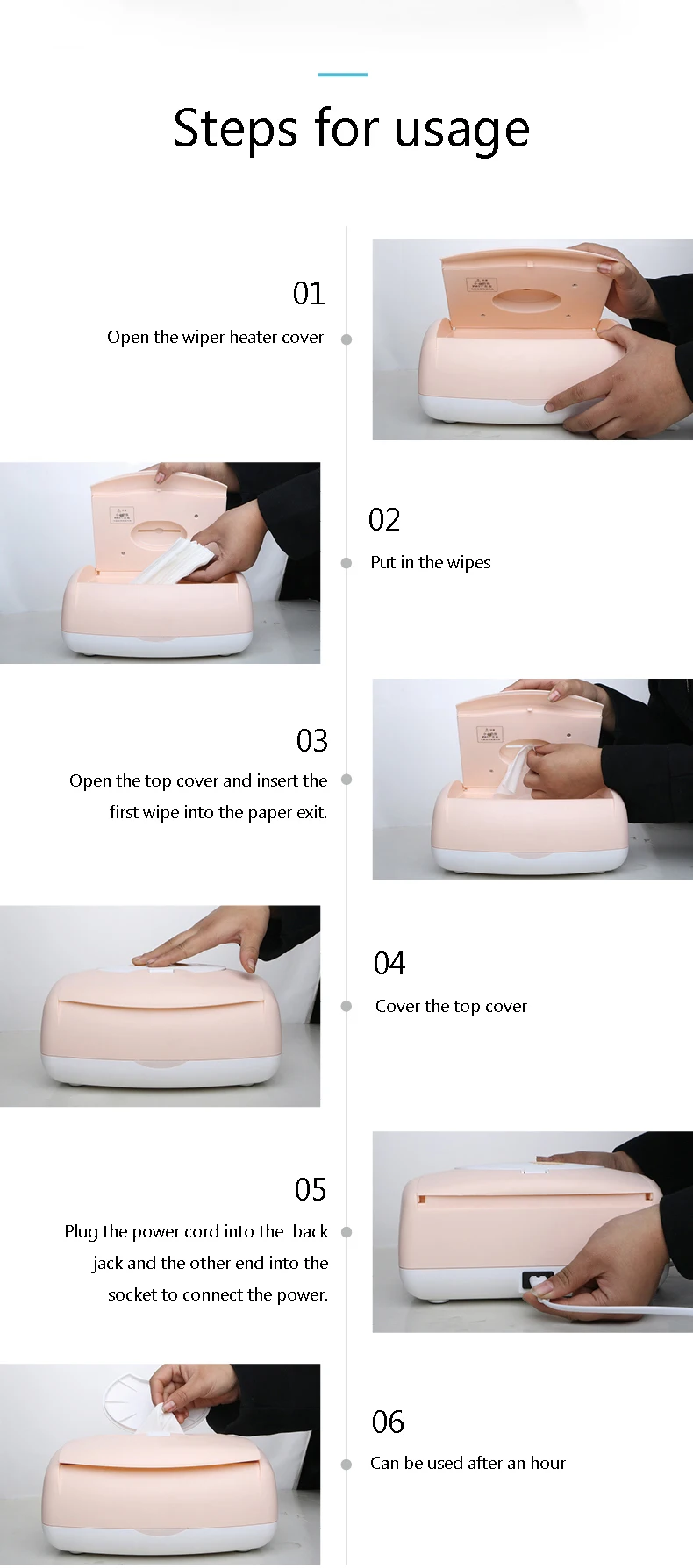 Steps for usage

01

Open the wiper heater cover

02

Put in the wipes

03

Open the top cover and insert the first wipe into the paper exit.

04

Cover the top cover

05

Plug the power cord into the back jack and the other end into the socket to connect the power.

06

Can be used after an hour