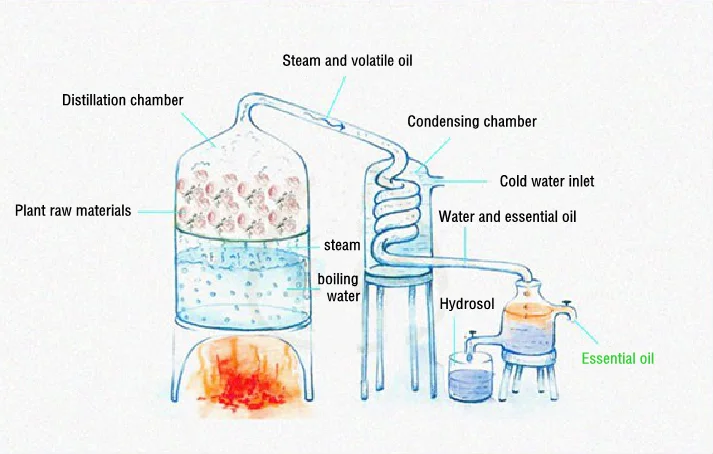 Steam and volatile oil

Distillation chamber

Condensing chamber

Cold water inlet

Plant raw materials

Water and essential oil

steam

boiling water

Hydrosol

Essential oil