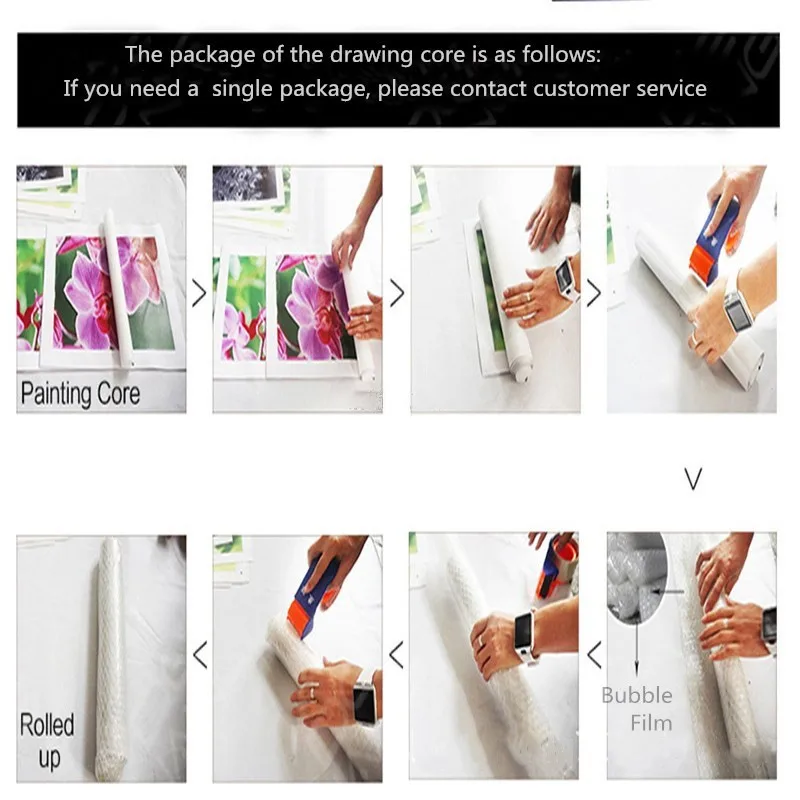 The package of the drawing core is as follows:
If you need a single package, please contact customer service

Painting Core

Rolled up

Bubble Film