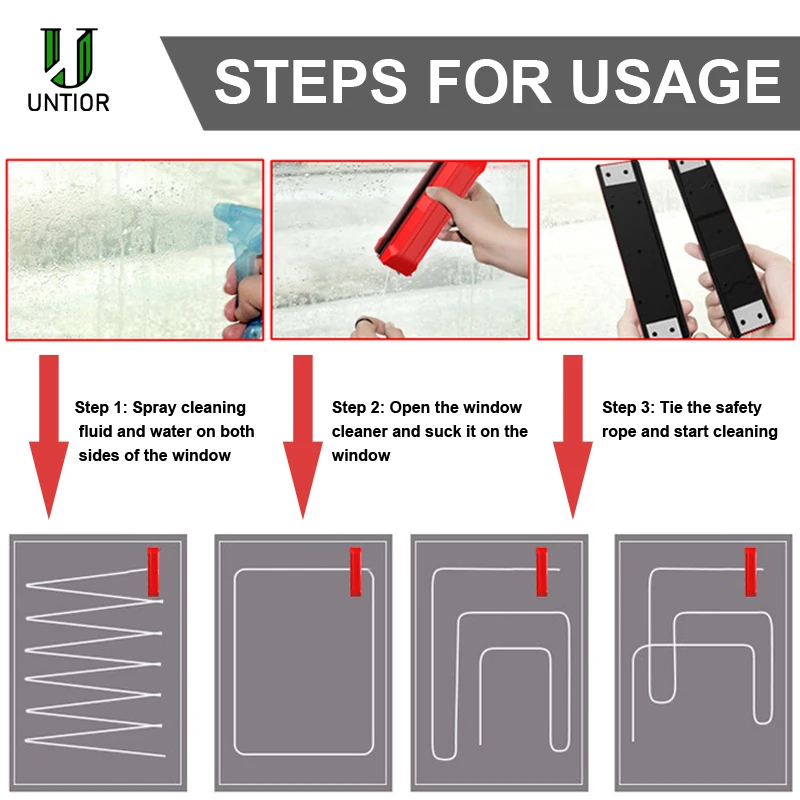 UNTIOR

STEPS FOR USAGE

Step 1: Spray cleaning fluid and water on both sides of the window

Step 2: Open the window cleaner and suck it on the window

Step 3: Tie the safety rope and start cleaning