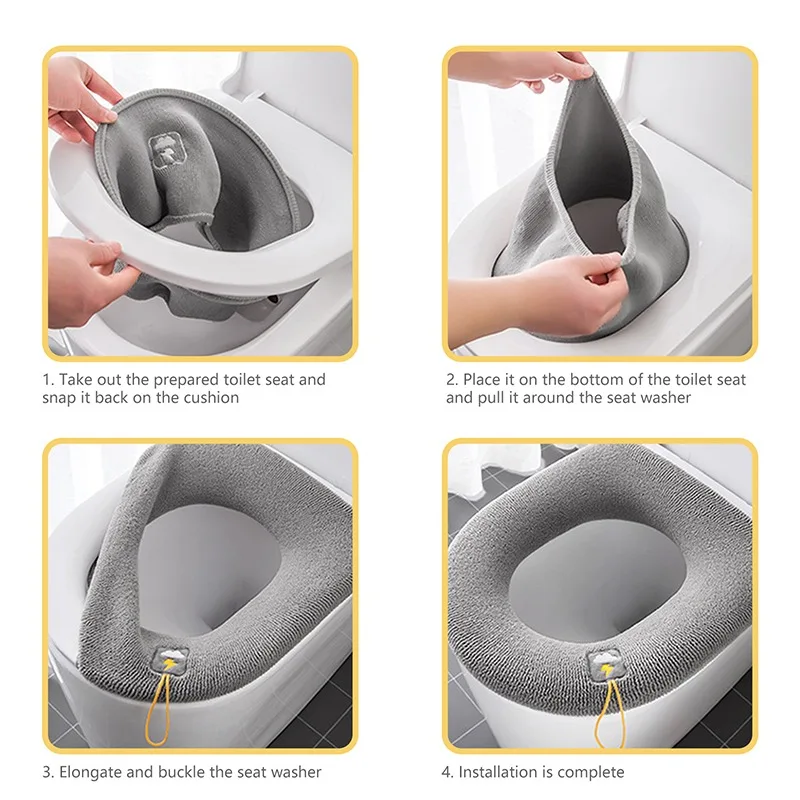 1. Take out the prepared toilet seat and snap it back on the cushion

2. Place it on the bottom of the toilet seat and pull it around the seat washer

3. Elongate and buckle the seat washer

4. Installation is complete