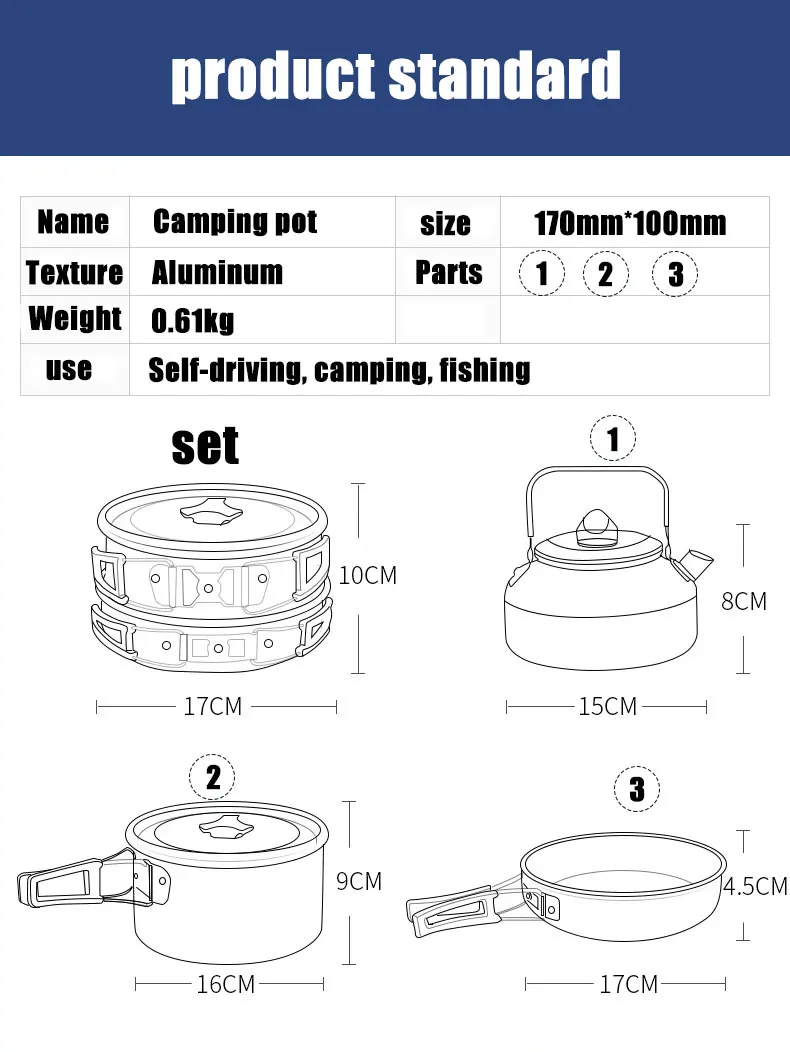 product standard

| Name | Camping pot | size | 170mm*100mm |
|---|---|---|---|
| Texture | Aluminum | Parts | 1 2 3 |
| Weight | 0.61kg | | |
| use | Self-driving, camping, fishing | | |

set

10CM

17CM

1

8CM

15CM

2

9CM

16CM

3

4.5CM

17CM