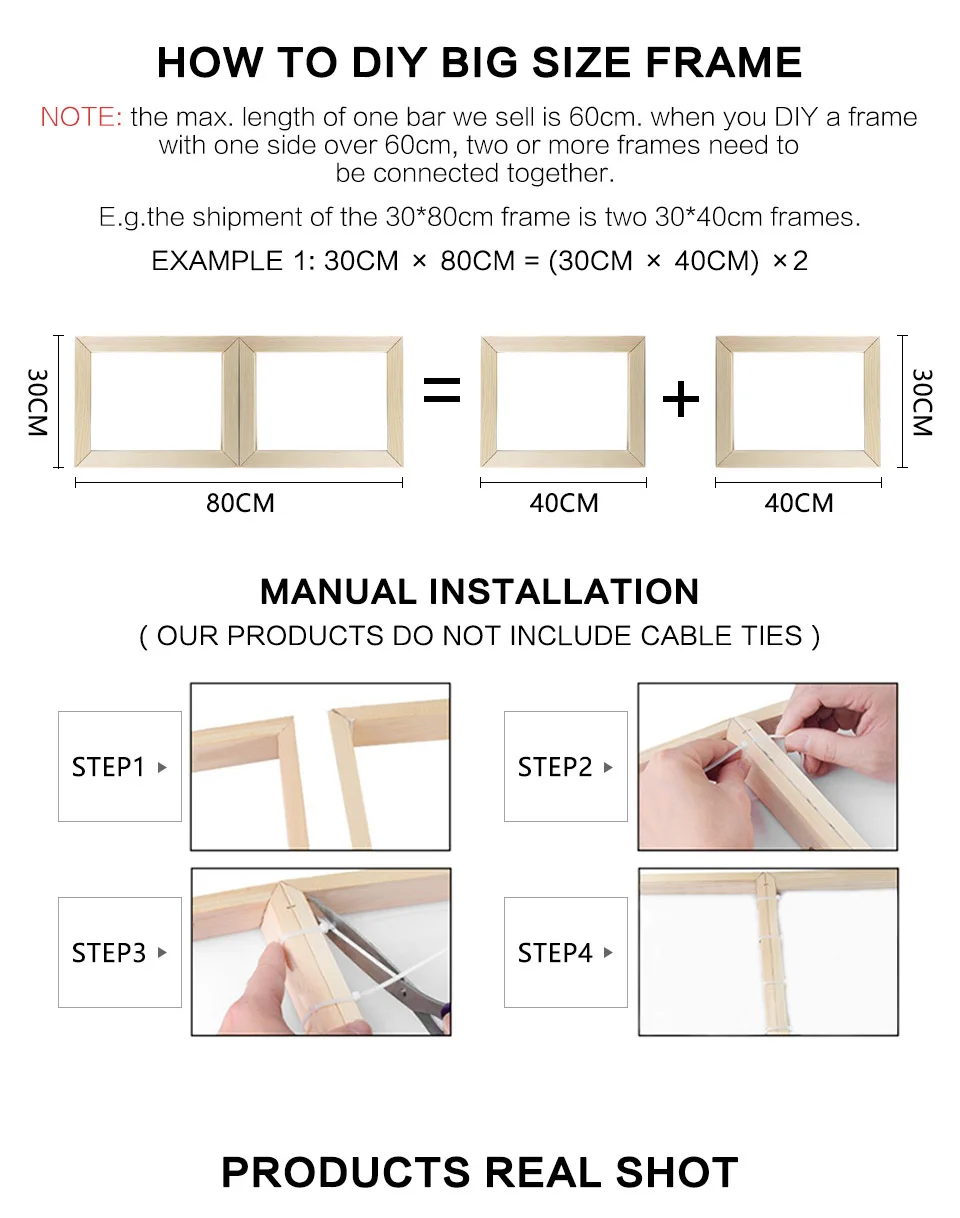 HOW TO DIY BIG SIZE FRAME

NOTE: the max. length of one bar we sell is 60cm. when you DIY a frame with one side over 60cm, two or more frames need to be connected together.

E.g.the shipment of the 30*80cm frame is two 30*40cm frames.

EXAMPLE 1: 30CM × 80CM = (30CM × 40CM) ×2

30CM
80CM
=
40CM
+
40CM
30CM

MANUAL INSTALLATION
( OUR PRODUCTS DO NOT INCLUDE CABLE TIES )

STEP1 ▸

STEP2 ▸

STEP3 ▸

STEP4 ▸

PRODUCTS REAL SHOT