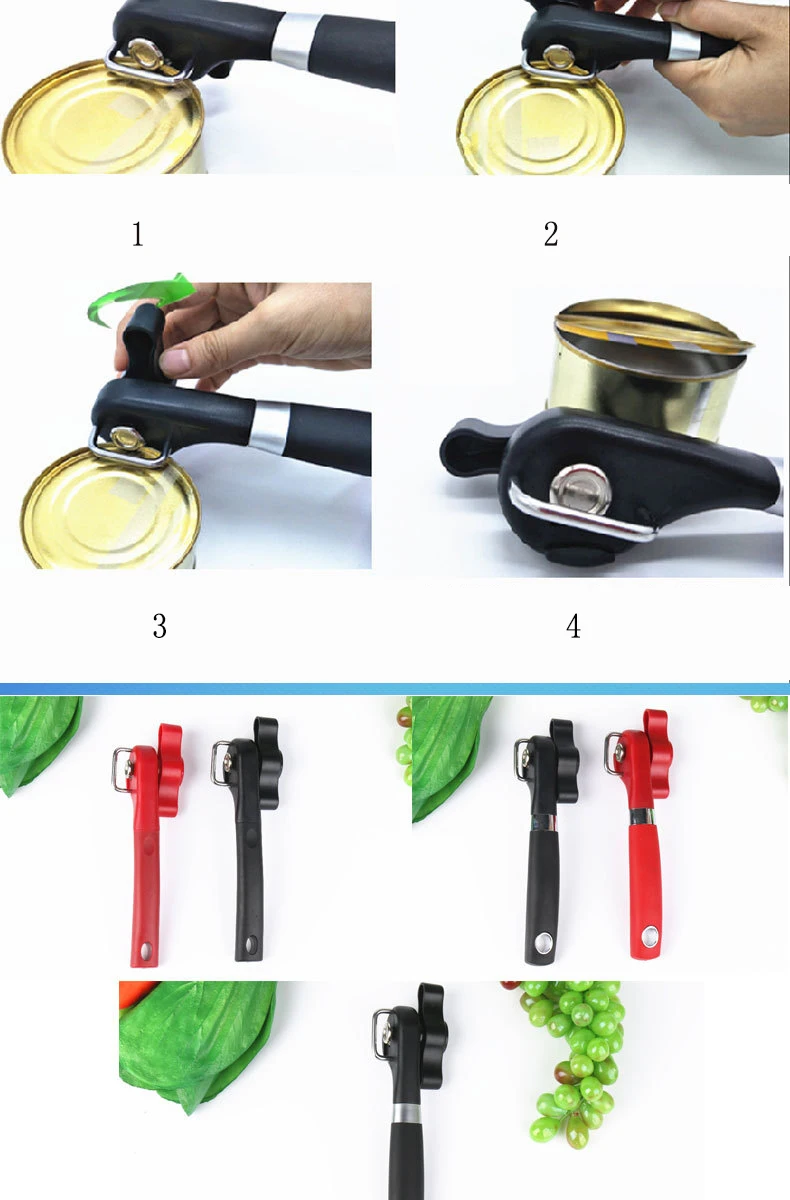 1

2

3

4