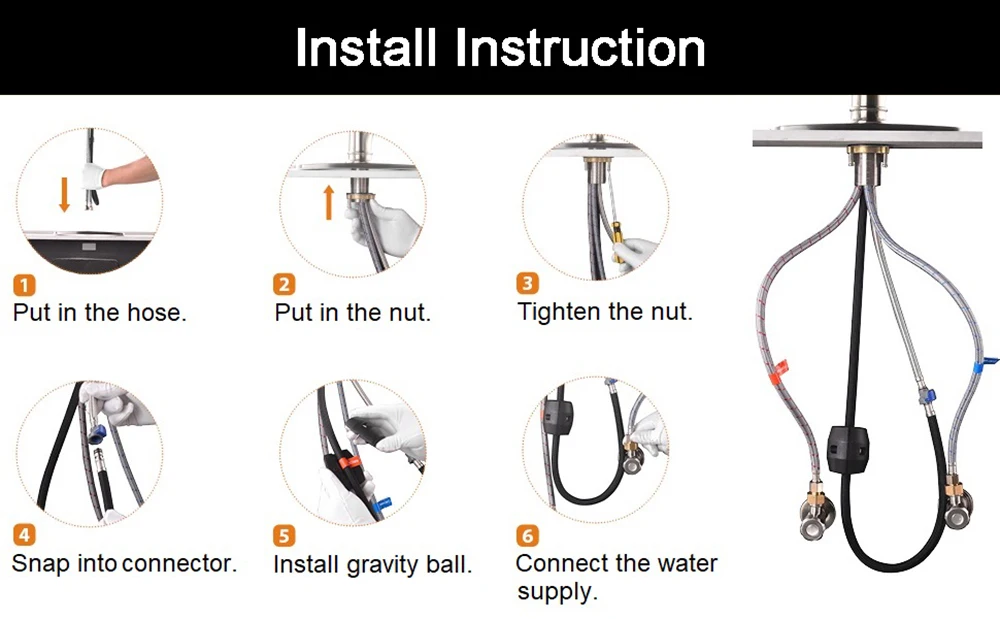 Install Instruction

1
Put in the hose.

2
Put in the nut.

3
Tighten the nut.

4
Snap into connector.

5
Install gravity ball.

6
Connect the water supply.