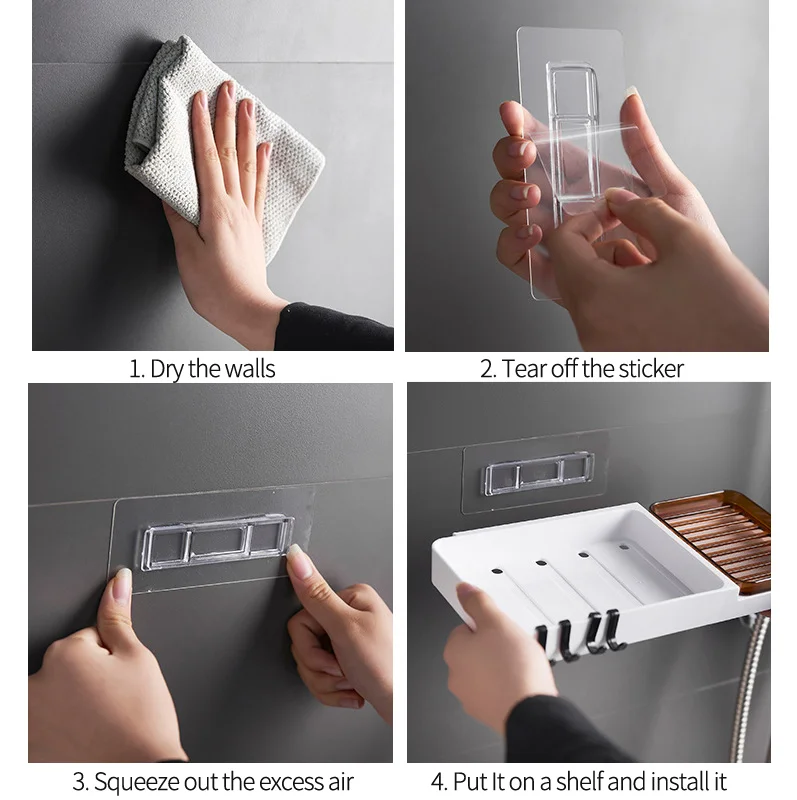 1. Dry the walls

2. Tear off the sticker

3. Squeeze out the excess air

4. Put It on a shelf and install it