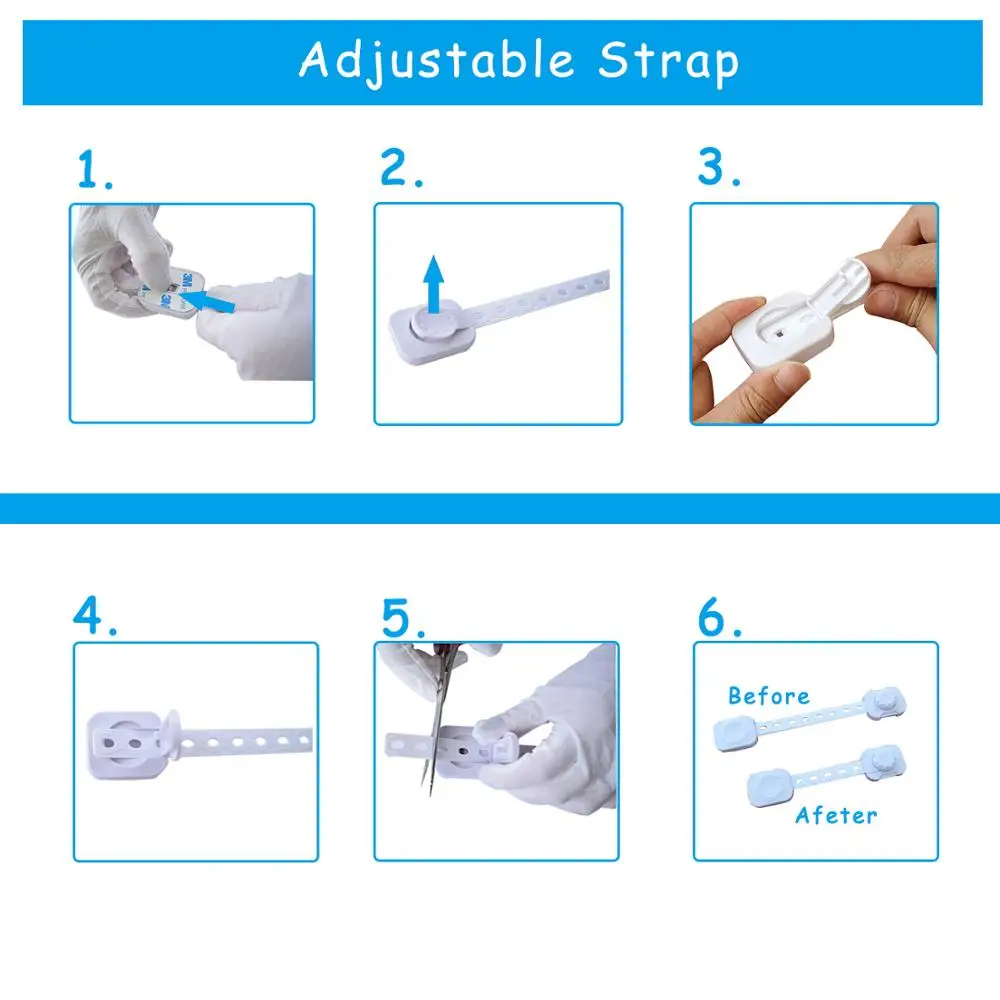 Adjustable Strap

1.

3M

2.

3.

4.

5.

6.

Before

Afeter