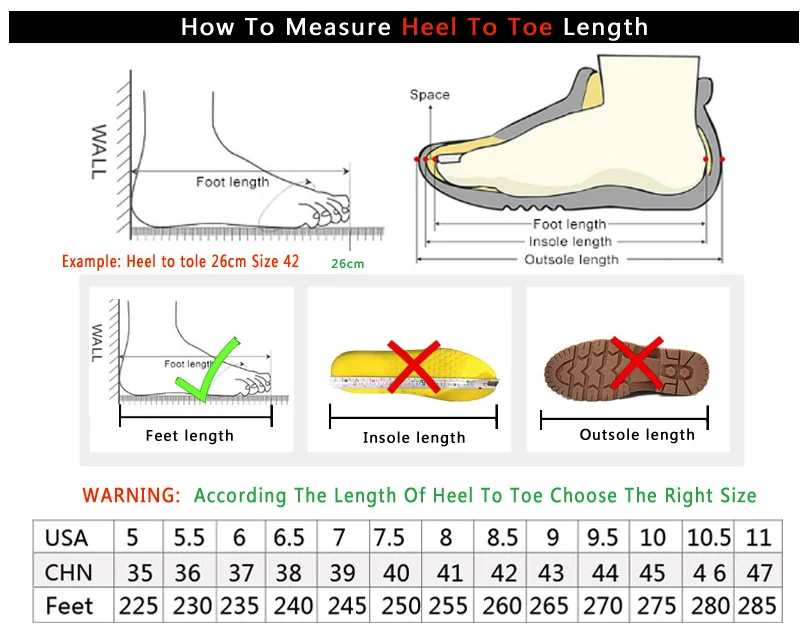 How To Measure Heel To Toe Length

WALL

Foot length

Example: Heel to tole 26cm Size 42

26cm

Space

Foot length
Insole length
Outsole length

WALL

Foot length

Feet length

Insole length

Outsole length

WARNING: According The Length Of Heel To Toe Choose The Right Size

| USA | 5 | 5.5 | 6 | 6.5 | 7 | 7.5 | 8 | 8.5 | 9 | 9.5 | 10 | 10.5 | 11 |
|---|---|---|---|---|---|---|---|---|---|---|---|---|---|
| CHN | 35 | 36 | 37 | 38 | 39 | 40 | 41 | 42 | 43 | 44 | 45 | 4 6 | 47 |
| Feet | 225 | 230 | 235 | 240 | 245 | 250 | 255 | 260 | 265 | 270 | 275 | 280 | 285 |