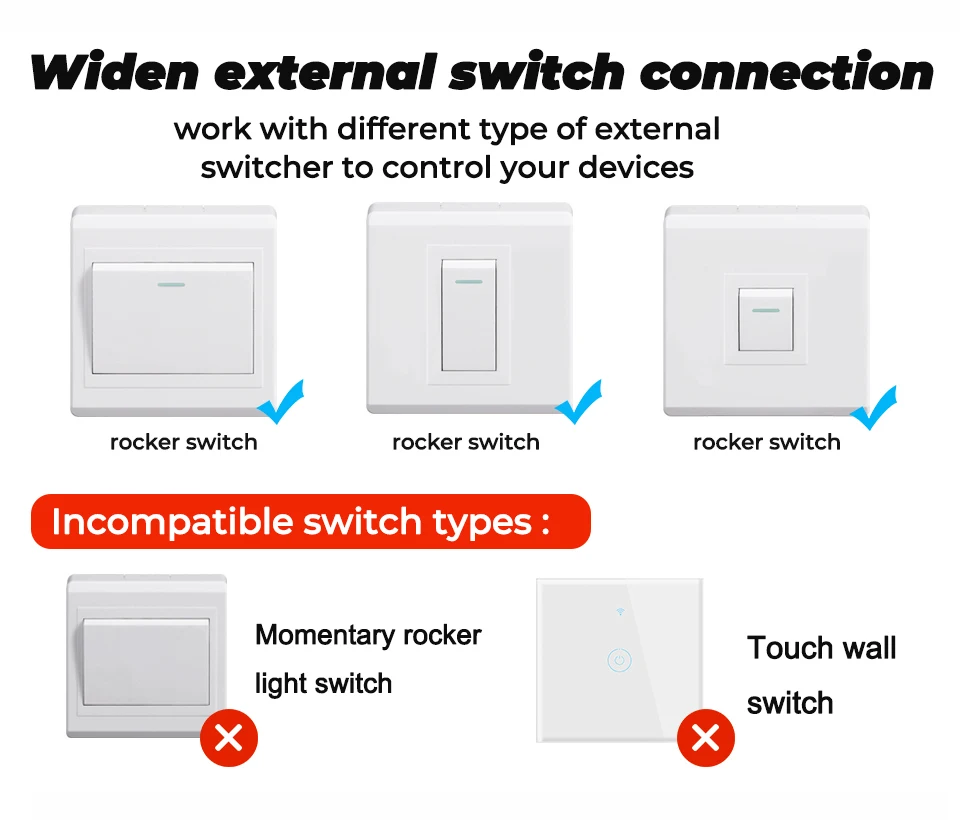 Widen external switch connection

work with different type of external switcher to control your devices

rocker switch

rocker switch

rocker switch

Incompatible switch types :

Momentary rocker light switch

Touch wall switch