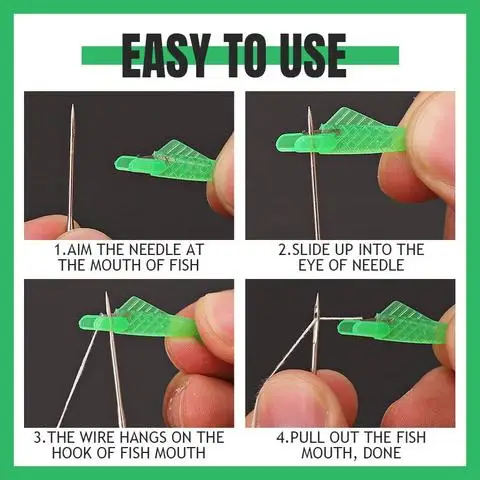 EASY TO USE

1.AIM THE NEEDLE AT THE MOUTH OF FISH

2.SLIDE UP INTO THE EYE OF NEEDLE

3.THE WIRE HANGS ON THE HOOK OF FISH MOUTH

4.PULL OUT THE FISH MOUTH, DONE