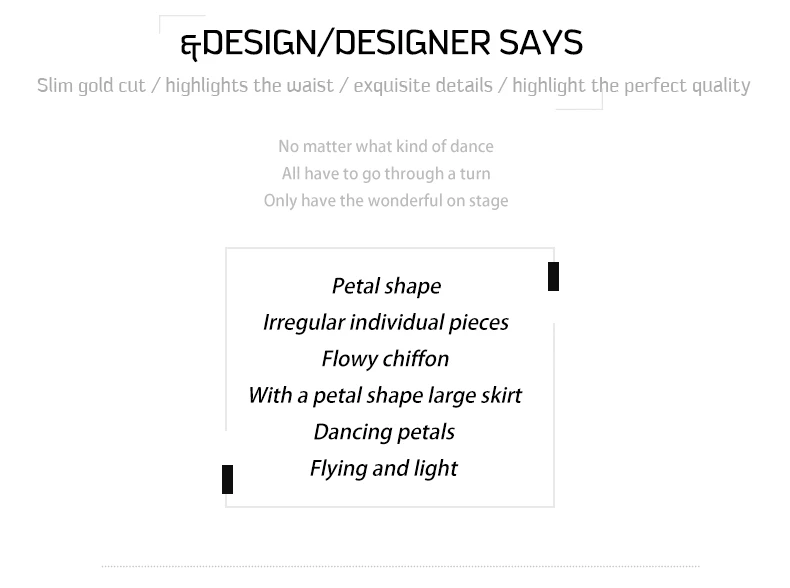 &DESIGN/DESIGNER SAYS

Slim gold cut / highlights the waist / exquisite details / highlight the perfect quality

No matter what kind of dance
All have to go through a turn
Only have the wonderful on stage

Petal shape
Irregular individual pieces
Flowy chiffon
With a petal shape large skirt
Dancing petals
Flying and light