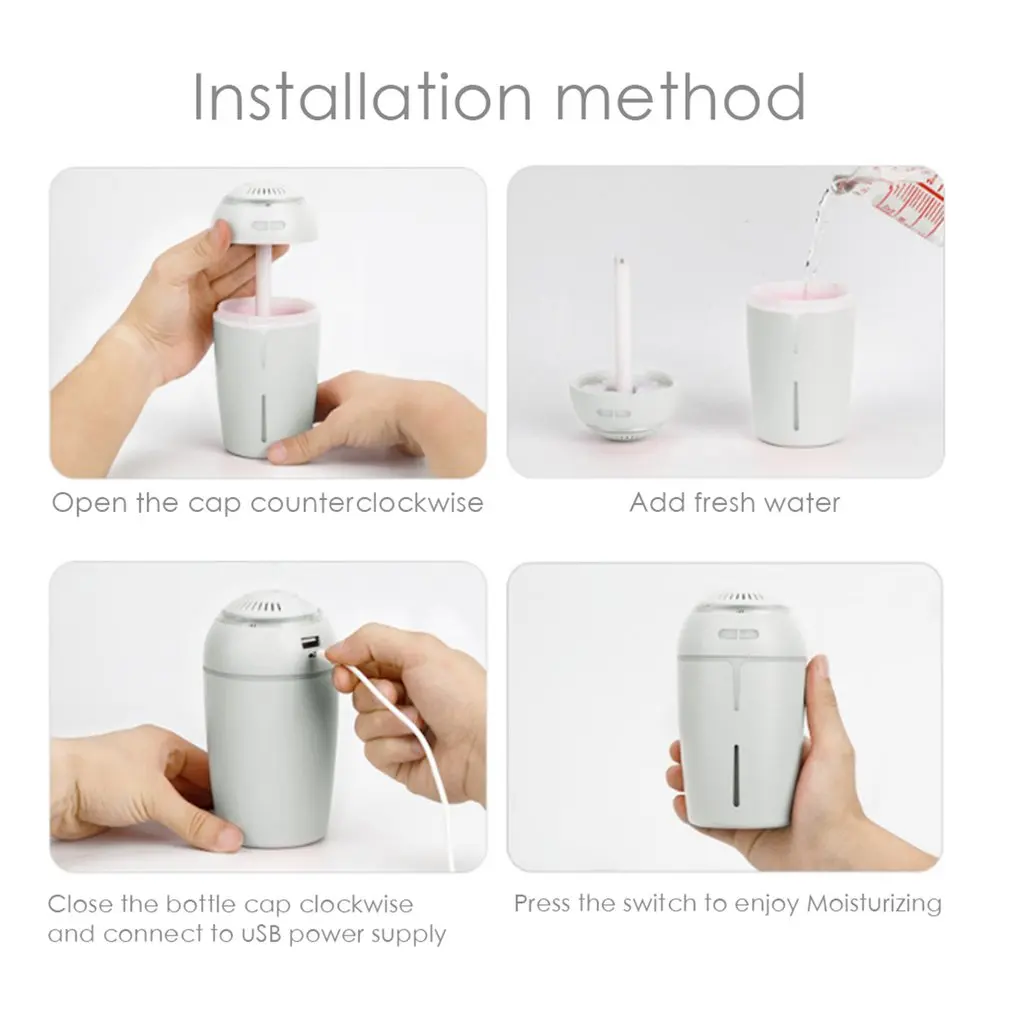 Installation method

Open the cap counterclockwise

Add fresh water

Close the bottle cap clockwise and connect to uSB power supply

Press the switch to enjoy Moisturizing