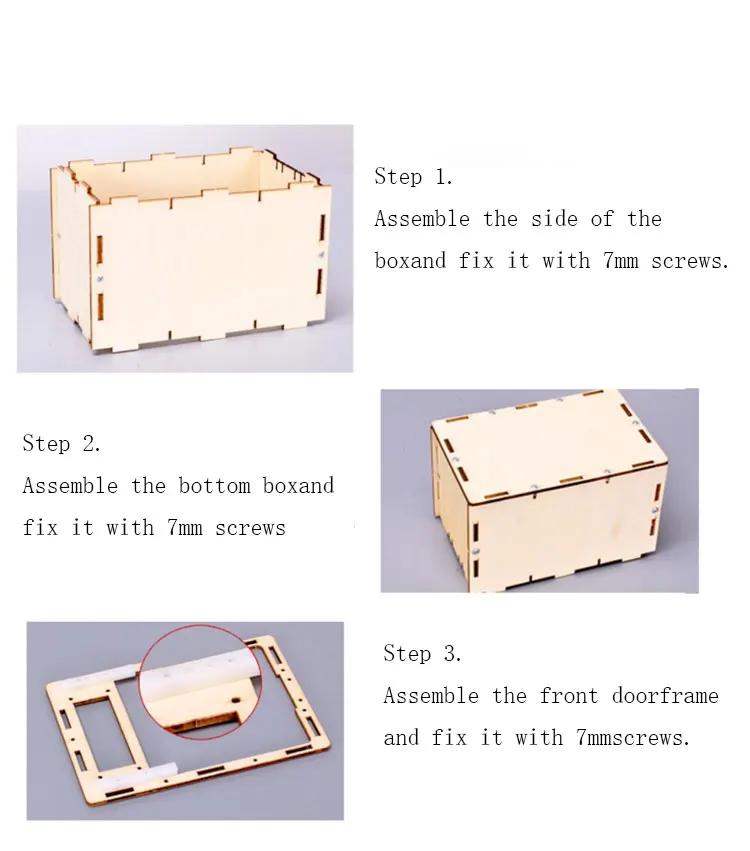 Step 1.
Assemble the side of the boxand fix it with 7mm screws.

Step 2.
Assemble the bottom boxand fix it with 7mm screws

Step 3.
Assemble the front doorframe and fix it with 7mmscrews.