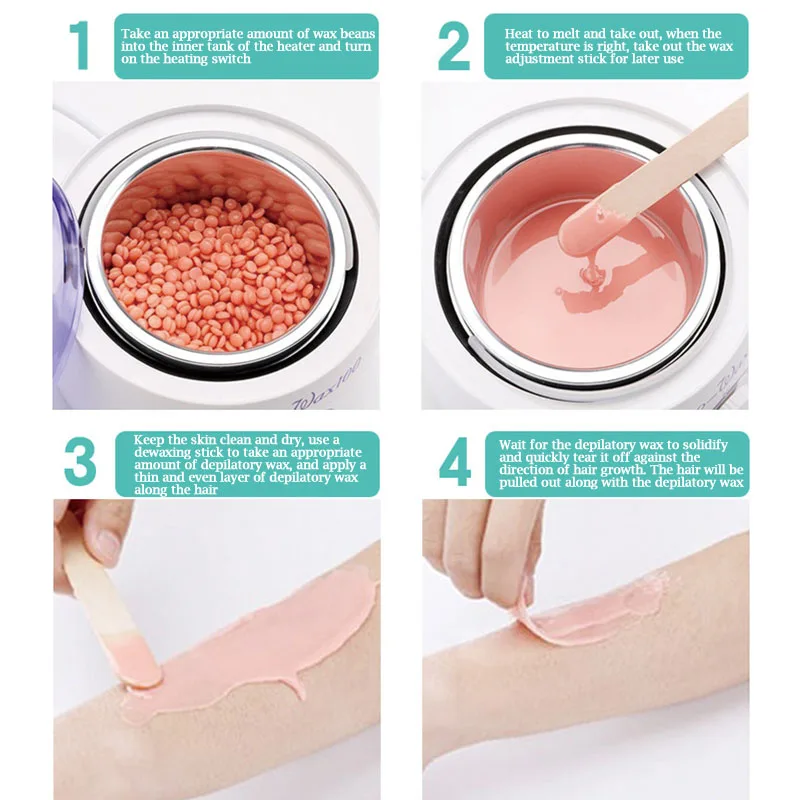 1

Take an appropriate amount of wax beans into the inner tank of the heater and turn on the heating switch

2

Heat to melt and take out, when the temperature is right, take out the wax adjustment stick for later use

Wax100

3

Keep the skin clean and dry, use a dewaxing stick to take an appropriate amount of depilatory wax, and apply a thin and even layer of depilatory wax along the hair

4

Wait for the depilatory wax to solidify and quickly tear it off against the direction of hair growth. The hair will be pulled out along with the depilatory wax