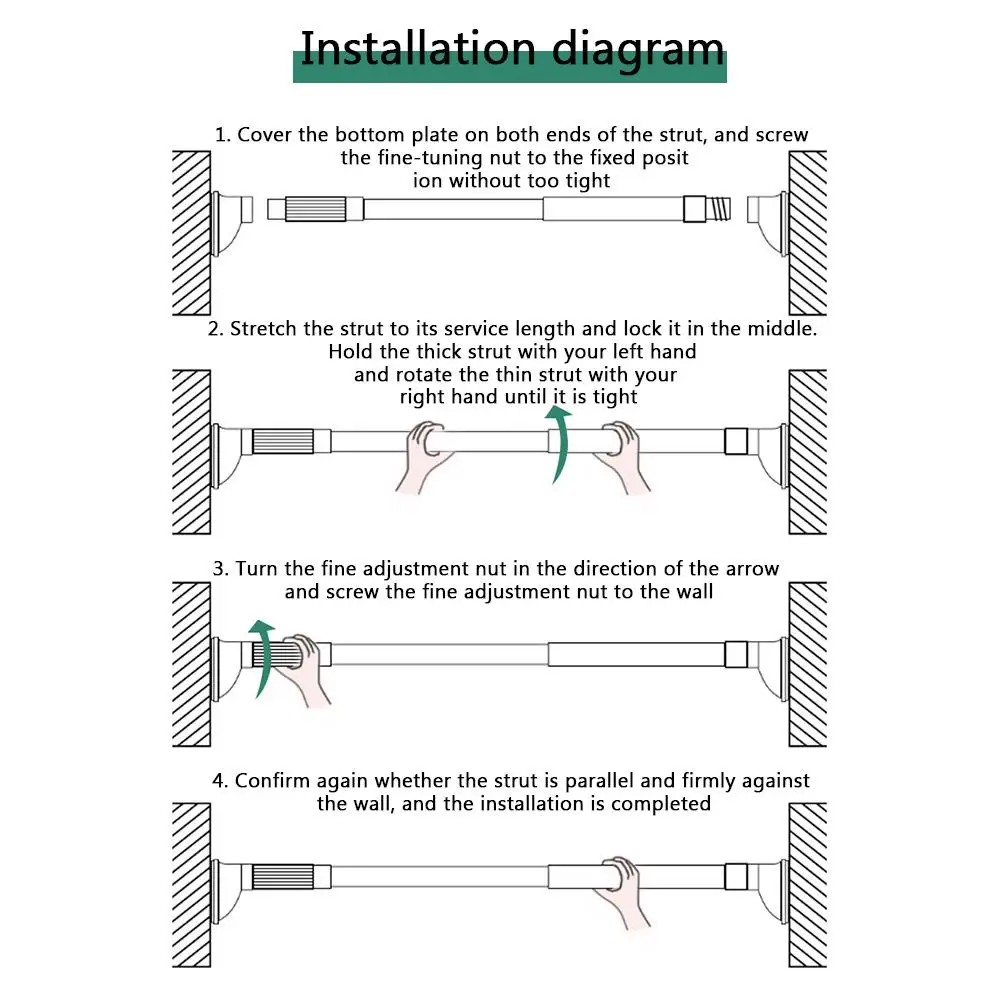 Installation diagram

1. Cover the bottom plate on both ends of the strut, and screw the fine-tuning nut to the fixed posit ion without too tight

2. Stretch the strut to its service length and lock it in the middle. Hold the thick strut with your left hand and rotate the thin strut with your right hand until it is tight

3. Turn the fine adjustment nut in the direction of the arrow and screw the fine adjustment nut to the wall

4. Confirm again whether the strut is parallel and firmly against the wall, and the installation is completed