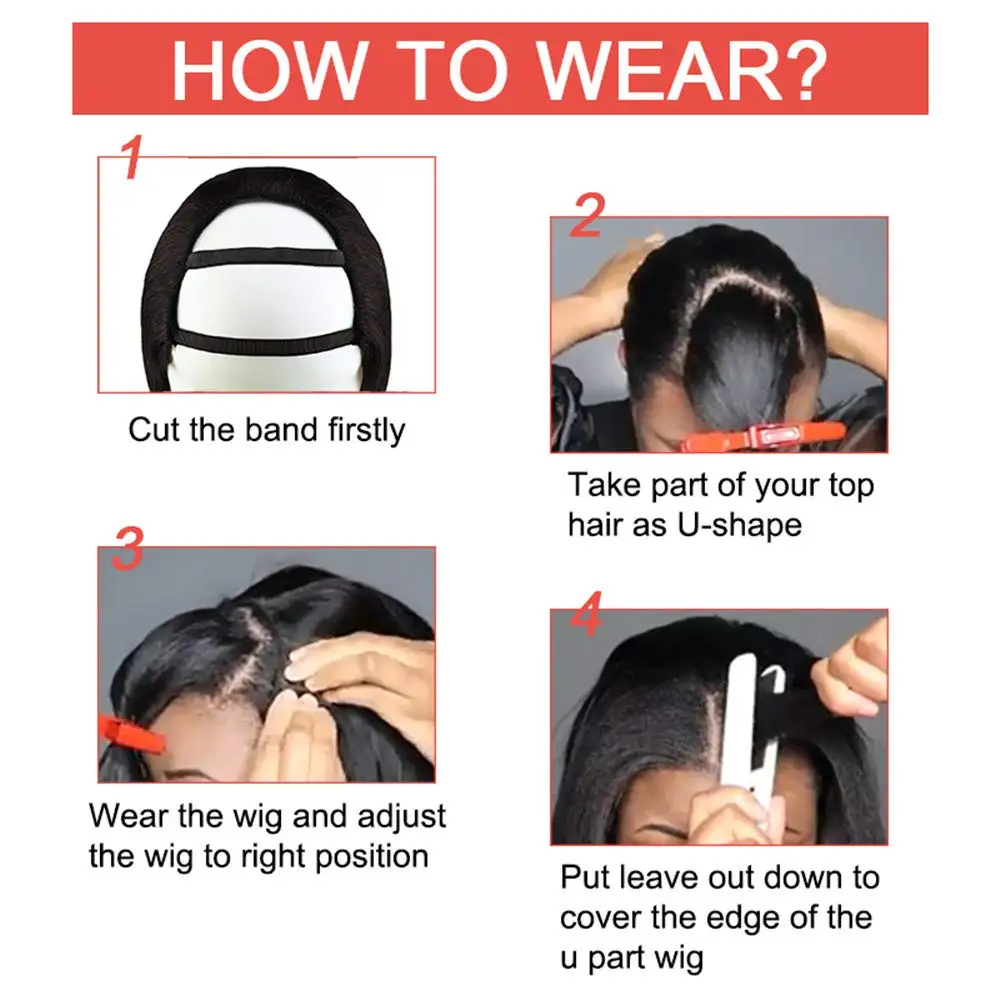 HOW TO WEAR?

1

Cut the band firstly

2

Take part of your top hair as U-shape

3

Wear the wig and adjust the wig to right position

4

Put leave out down to cover the edge of the u part wig