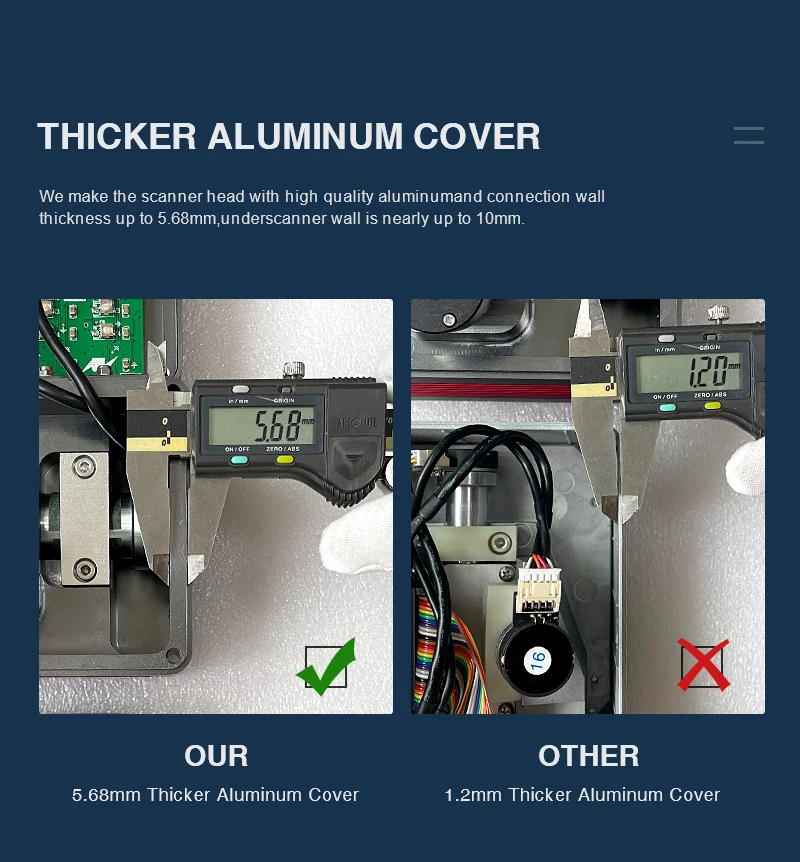 THICKER ALUMINUM COVER

We make the scanner head with high quality aluminumand connection wall thickness up to 5.68mm,underscanner wall is nearly up to 10mm.

in / mm ORIGIN
5.68 mm
ON / OFF ZERO / ABS
ABSOLUTE

in / mm ORIGIN
1.20 mm
ON / OFF ZERO / ABS

16

OUR
5.68mm Thicker Aluminum Cover

OTHER
1.2mm Thicker Aluminum Cover