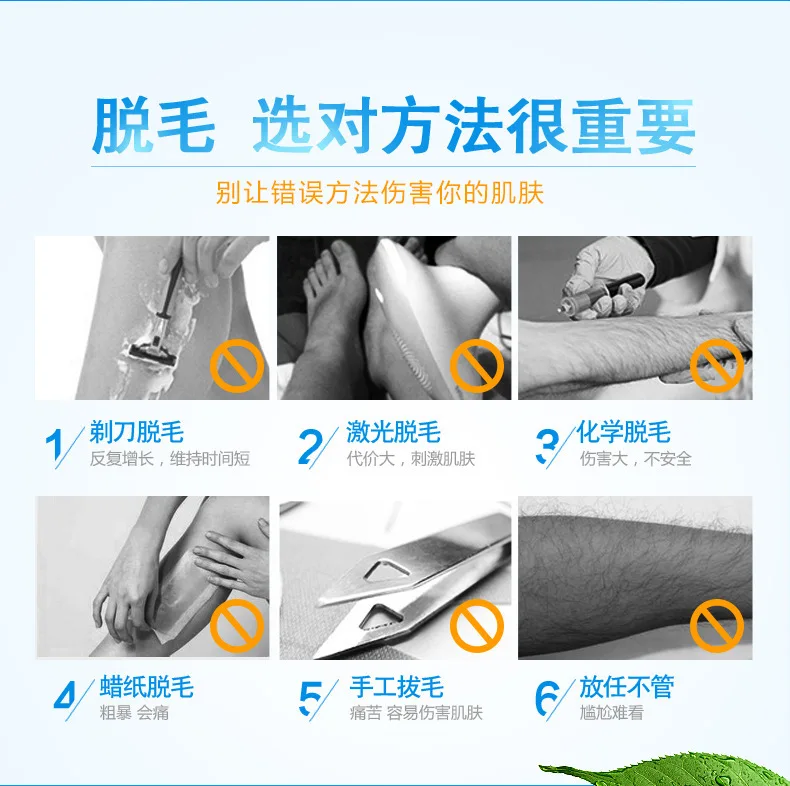 脱毛 选对方法很重要

别让错误方法伤害你的肌肤

1 剃刀脱毛
反复增长，维持时间短

2 激光脱毛
代价大，刺激肌肤

3 化学脱毛
伤害大，不安全

4 蜡纸脱毛
粗暴 会痛

5 手工拔毛
痛苦 容易伤害肌肤

6 放任不管
尴尬难看