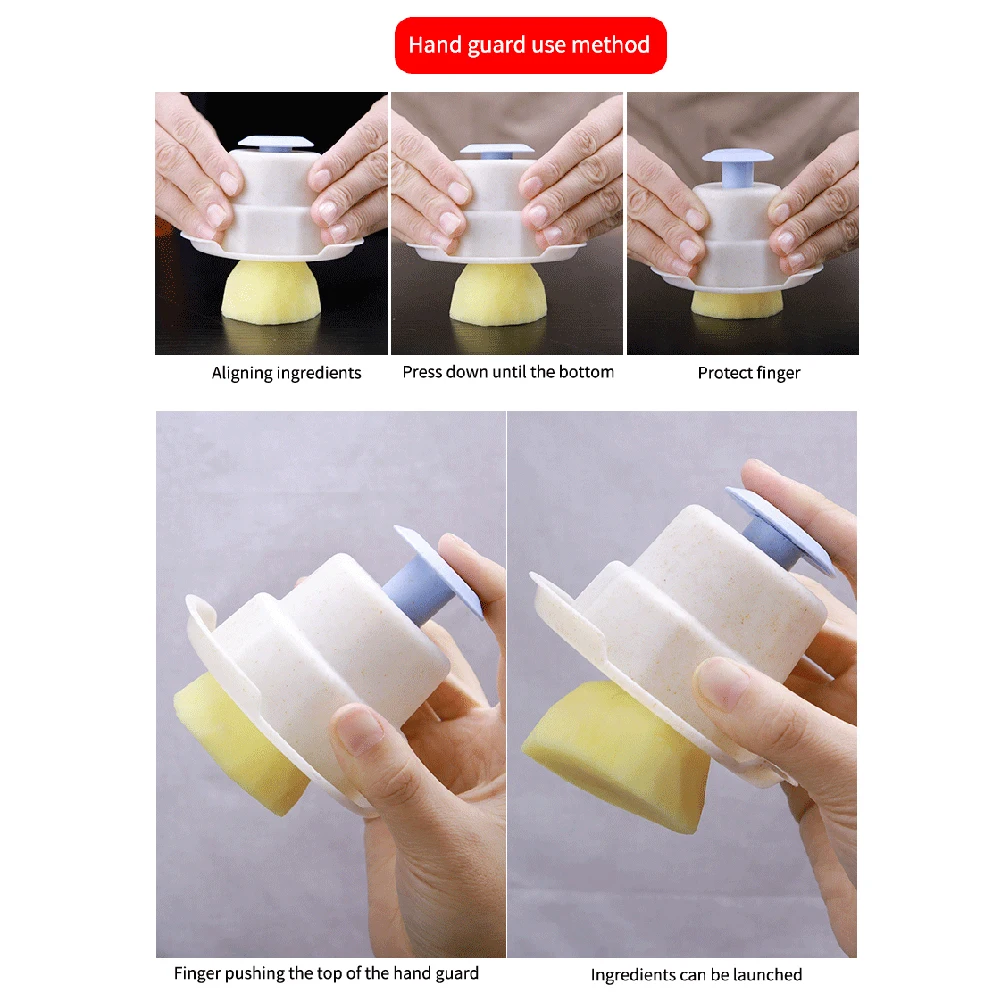 Hand guard use method

Aligning ingredients

Press down until the bottom

Protect finger

Finger pushing the top of the hand guard

Ingredients can be launched