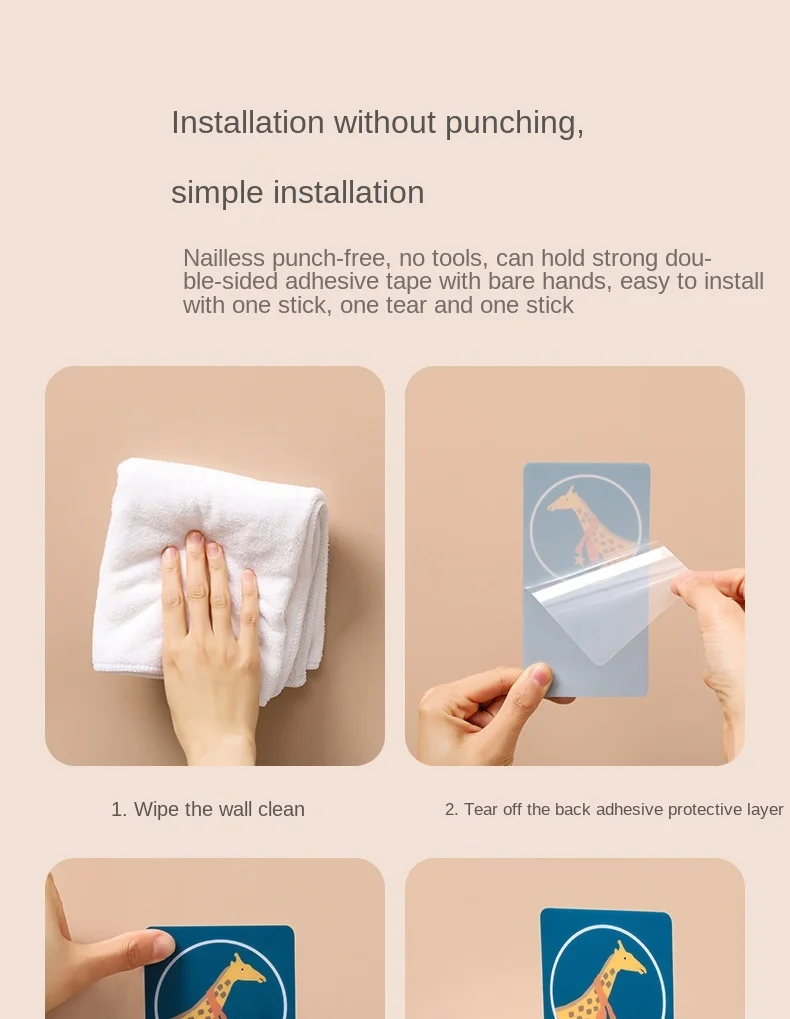 Installation without punching,

simple installation

Nailless punch-free, no tools, can hold strong double-sided adhesive tape with bare hands, easy to install with one stick, one tear and one stick

1. Wipe the wall clean

2. Tear off the back adhesive protective layer