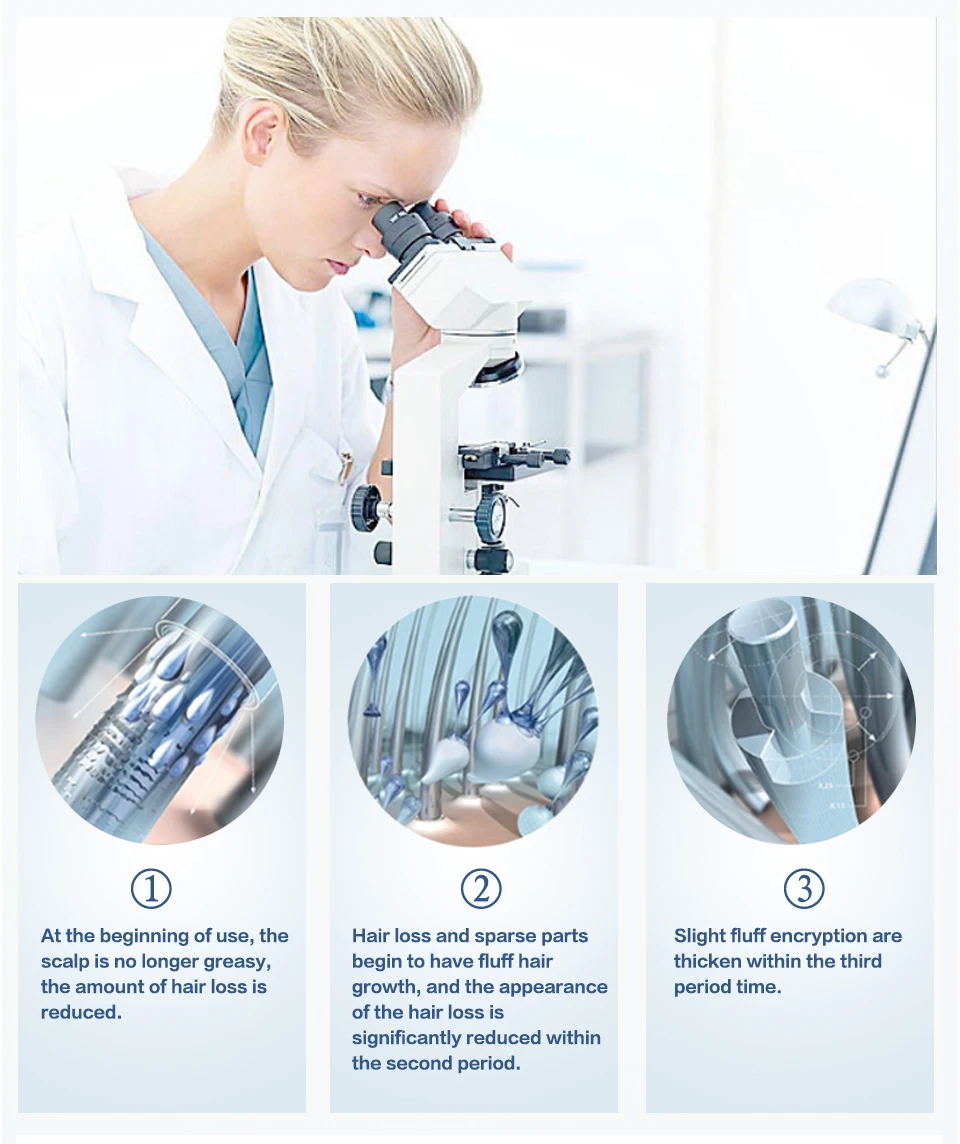 ①

At the beginning of use, the scalp is no longer greasy, the amount of hair loss is reduced.

②

Hair loss and sparse parts begin to have fluff hair growth, and the appearance of the hair loss is significantly reduced within the second period.

③

Slight fluff encryption are thicken within the third period time.