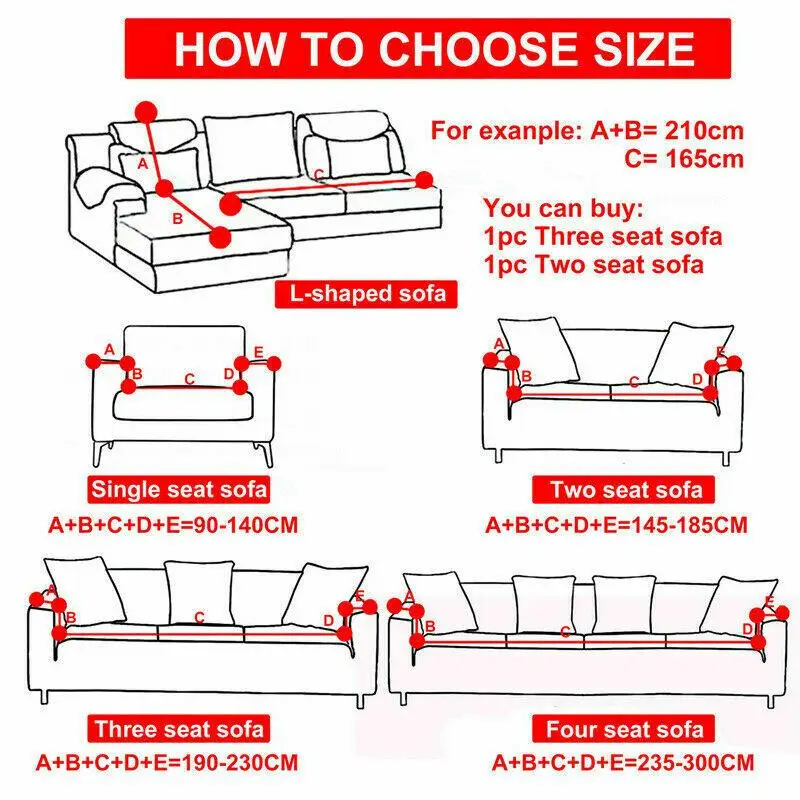 HOW TO CHOOSE SIZE

A
B
C

For exanple: A+B= 210cm
C= 165cm

You can buy:
1pc Three seat sofa
1pc Two seat sofa

L-shaped sofa

A B C D E

Single seat sofa

A+B+C+D+E=90-140CM

A B C D E

Two seat sofa

A+B+C+D+E=145-185CM

A B C D E

Three seat sofa

A+B+C+D+E=190-230CM

A B C D E

Four seat sofa

A+B+C+D+E=235-300CM