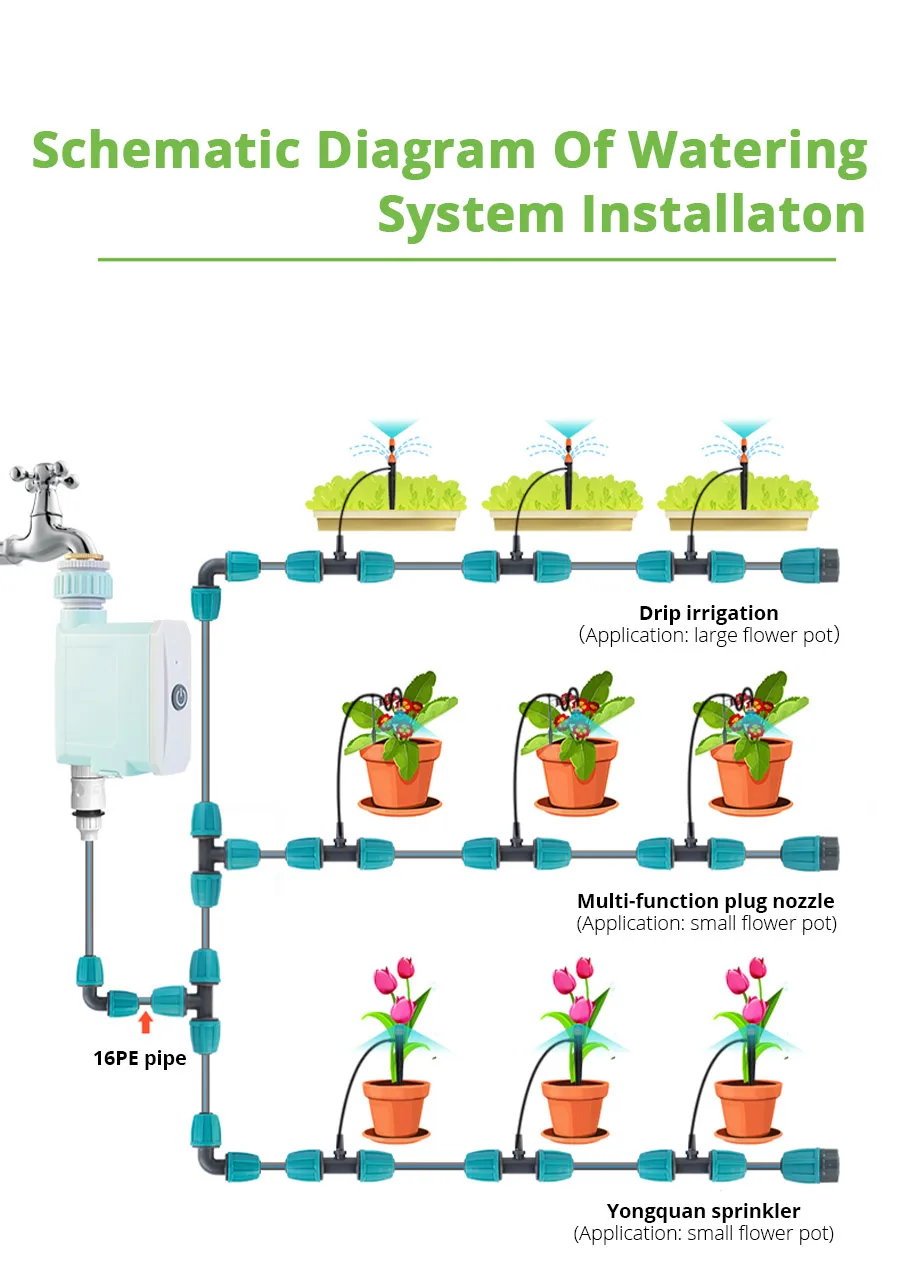 Schematic Diagram Of Watering System Installaton

Drip irrigation
(Application: large flower pot)

Multi-function plug nozzle
(Application: small flower pot)

16PE pipe

Yongquan sprinkler
(Application: small flower pot)