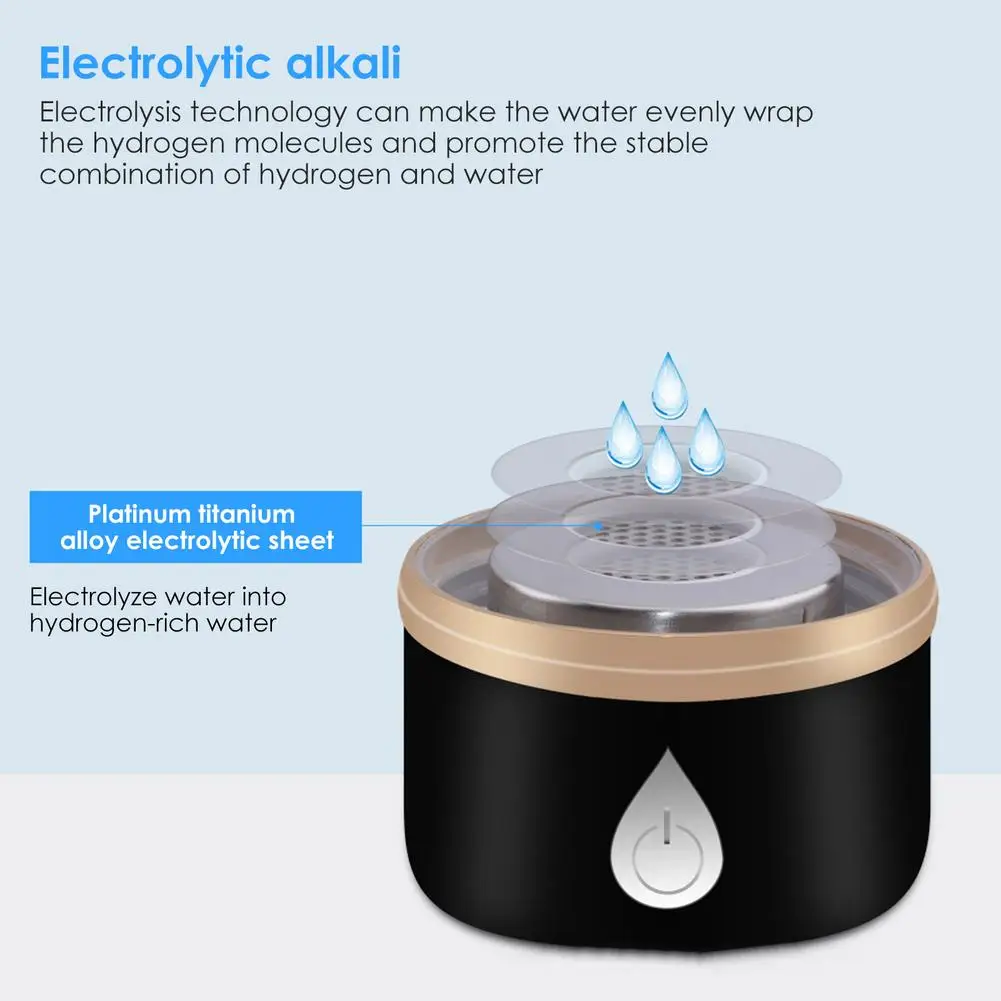 Electrolytic alkali

Electrolysis technology can make the water evenly wrap the hydrogen molecules and promote the stable combination of hydrogen and water

Platinum titanium alloy electrolytic sheet

Electrolyze water into hydrogen-rich water