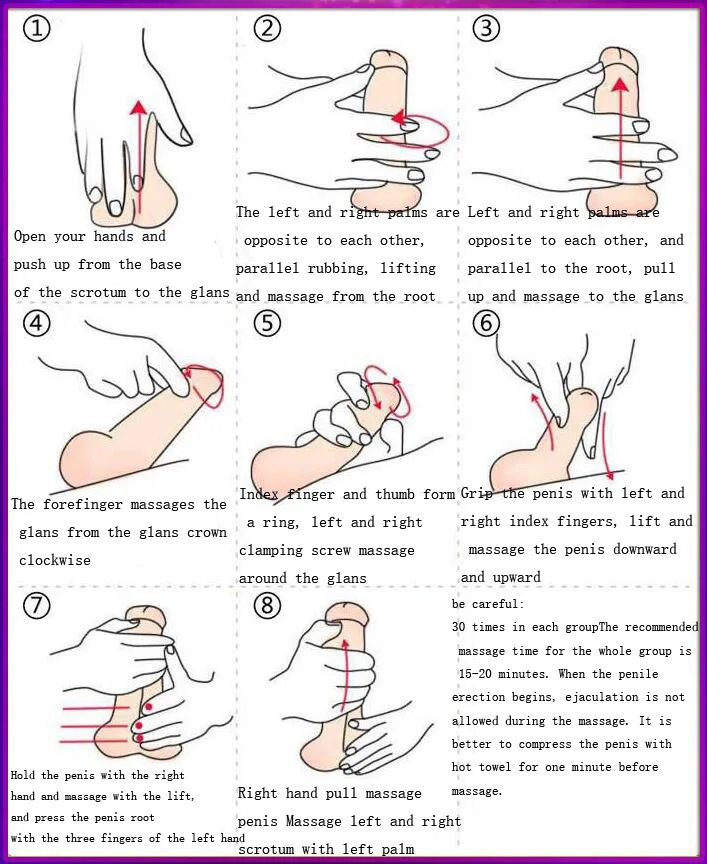 ①

Open your hands and push up from the base of the scrotum to the glans

②

The left and right palms are opposite to each other, parallel rubbing, lifting and massage from the root

③

Left and right palms are opposite to each other, and parallel to the root, pull up and massage to the glans

④

The forefinger massages the glans from the glans crown clockwise

⑤

Index finger and thumb form a ring, left and right clamping screw massage around the glans

⑥

Grip the penis with left and right index fingers, lift and massage the penis downward and upward

⑦

Hold the penis with the right hand and massage with the lift, and press the penis root with the three fingers of the left hand

⑧

Right hand pull massage penis Massage left and right scrotum with left palm

be careful:
30 times in each groupThe recommended massage time for the whole group is 15-20 minutes. When the penile erection begins, ejaculation is not allowed during the massage. It is better to compress the penis with hot towel for one minute before massage.