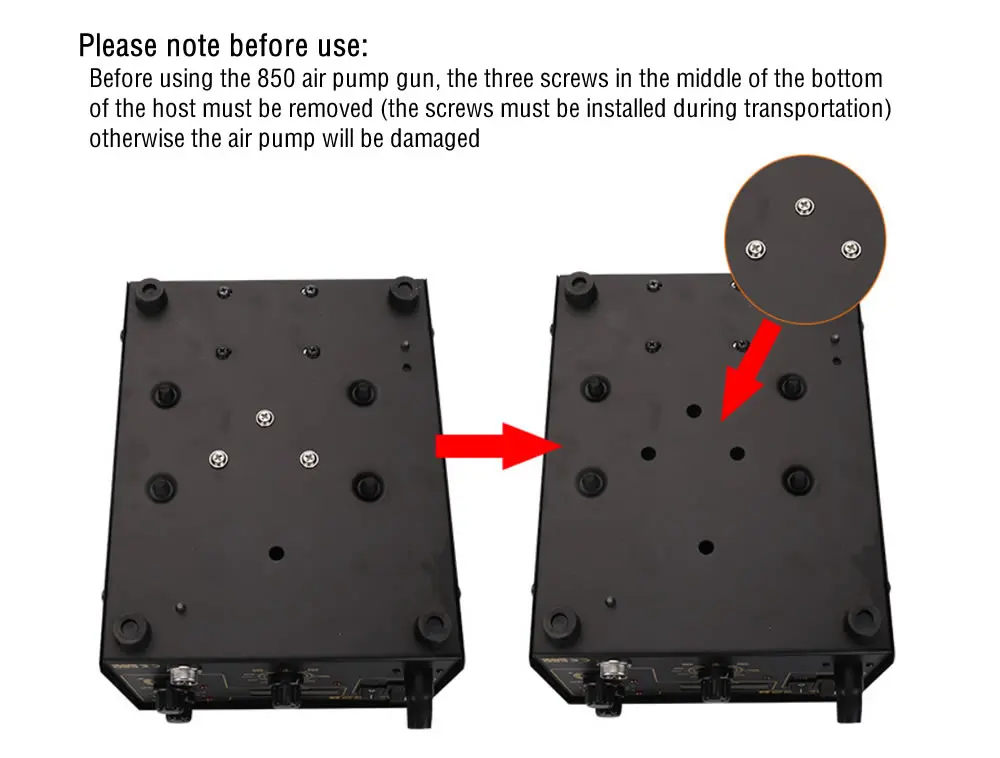 Please note before use:

Before using the 850 air pump gun, the three screws in the middle of the bottom of the host must be removed (the screws must be installed during transportation) otherwise the air pump will be damaged