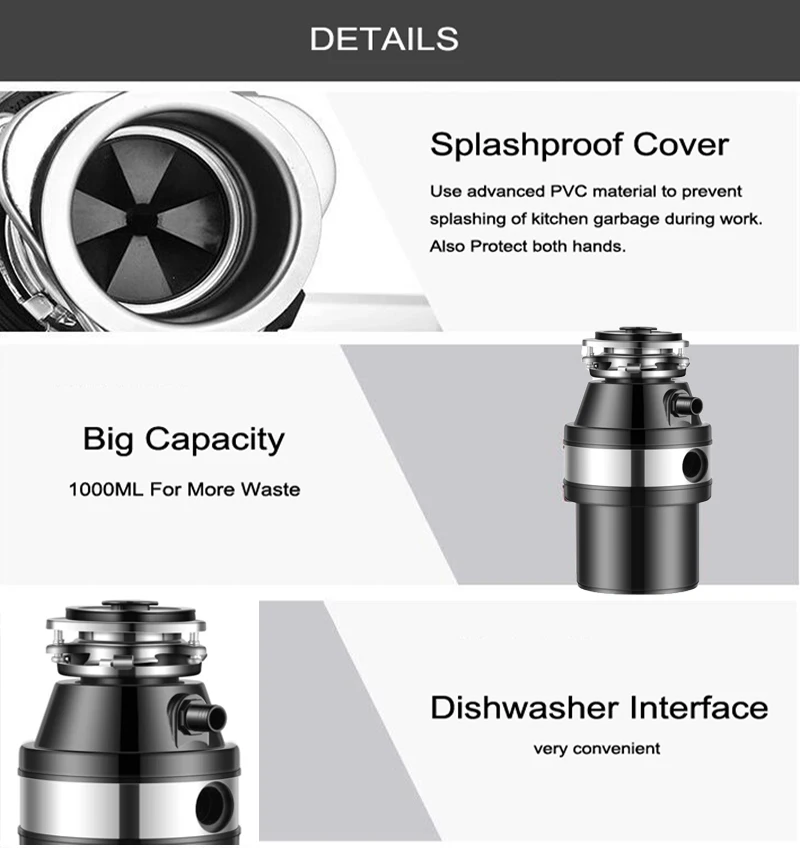 DETAILS

Splashproof Cover

Use advanced PVC material to prevent splashing of kitchen garbage during work. Also Protect both hands.

Big Capacity

1000ML For More Waste

Dishwasher Interface

very convenient