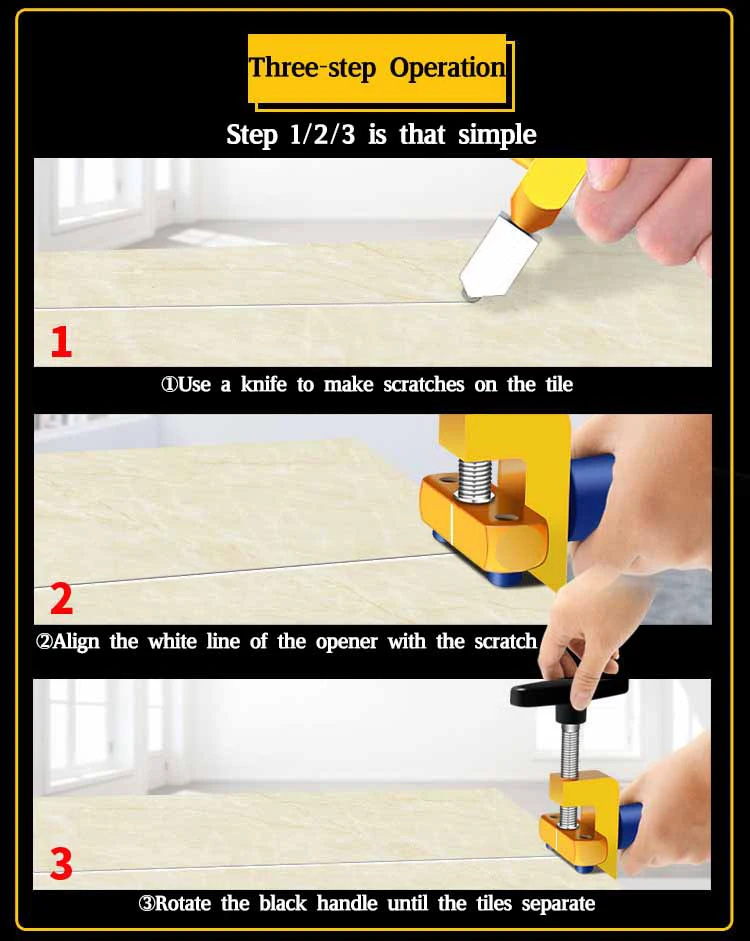 Three-step Operation

Step 1/2/3 is that simple

1

①Use a knife to make scratches on the tile

2

②Align the white line of the opener with the scratch

3

③Rotate the black handle until the tiles separate