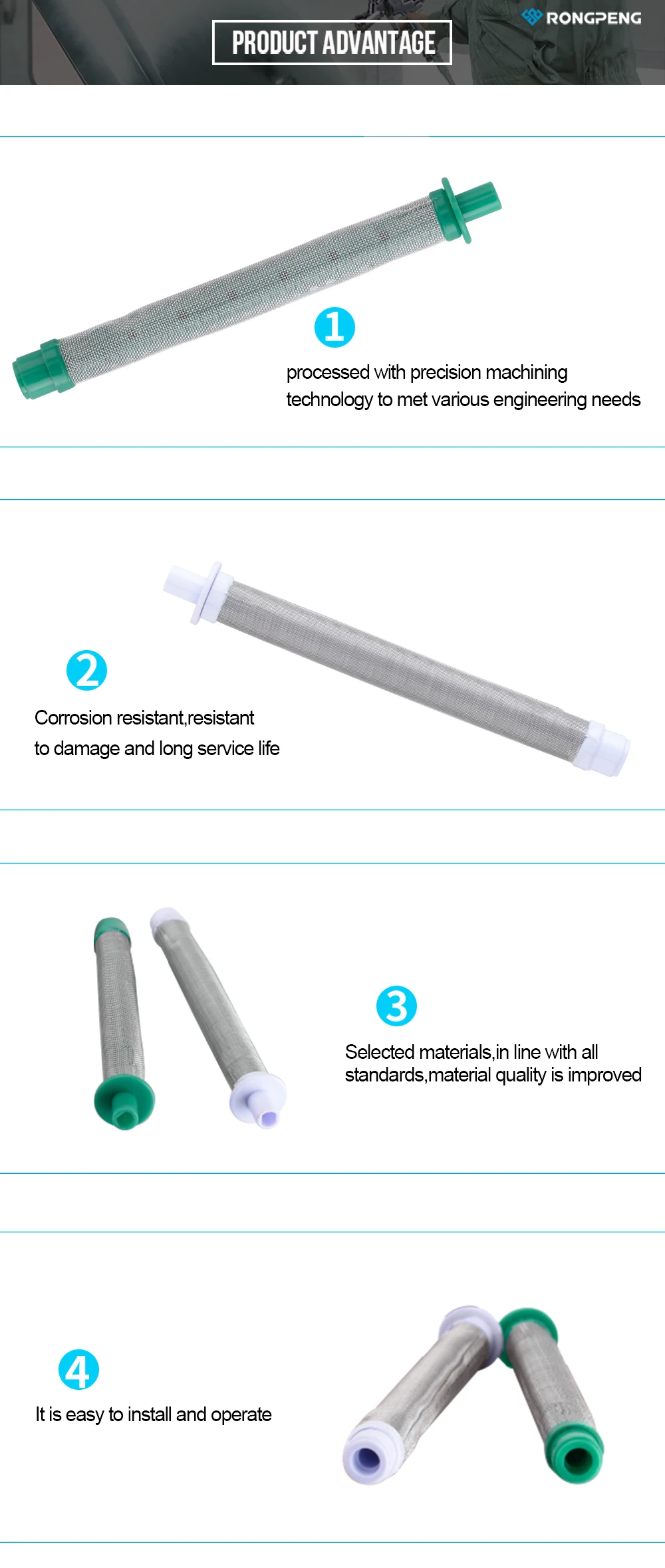 RONGPENG

PRODUCT ADVANTAGE

1
processed with precision machining technology to met various engineering needs

2
Corrosion resistant,resistant to damage and long service life

3
Selected materials,in line with all standards,material quality is improved

4
It is easy to install and operate