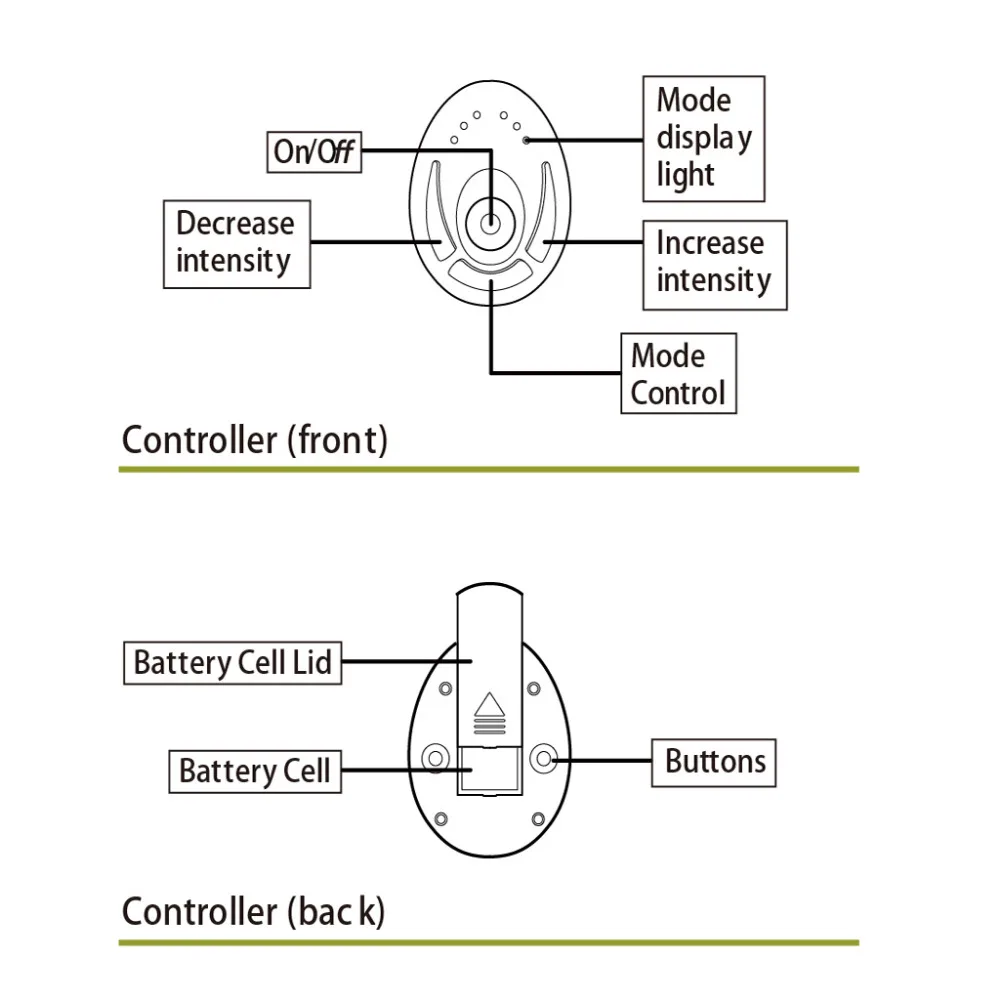 On/Off

Mode display light

Decrease intensity

Increase intensity

Mode Control

Controller (front)

Battery Cell Lid

Battery Cell

Buttons

Controller (back)