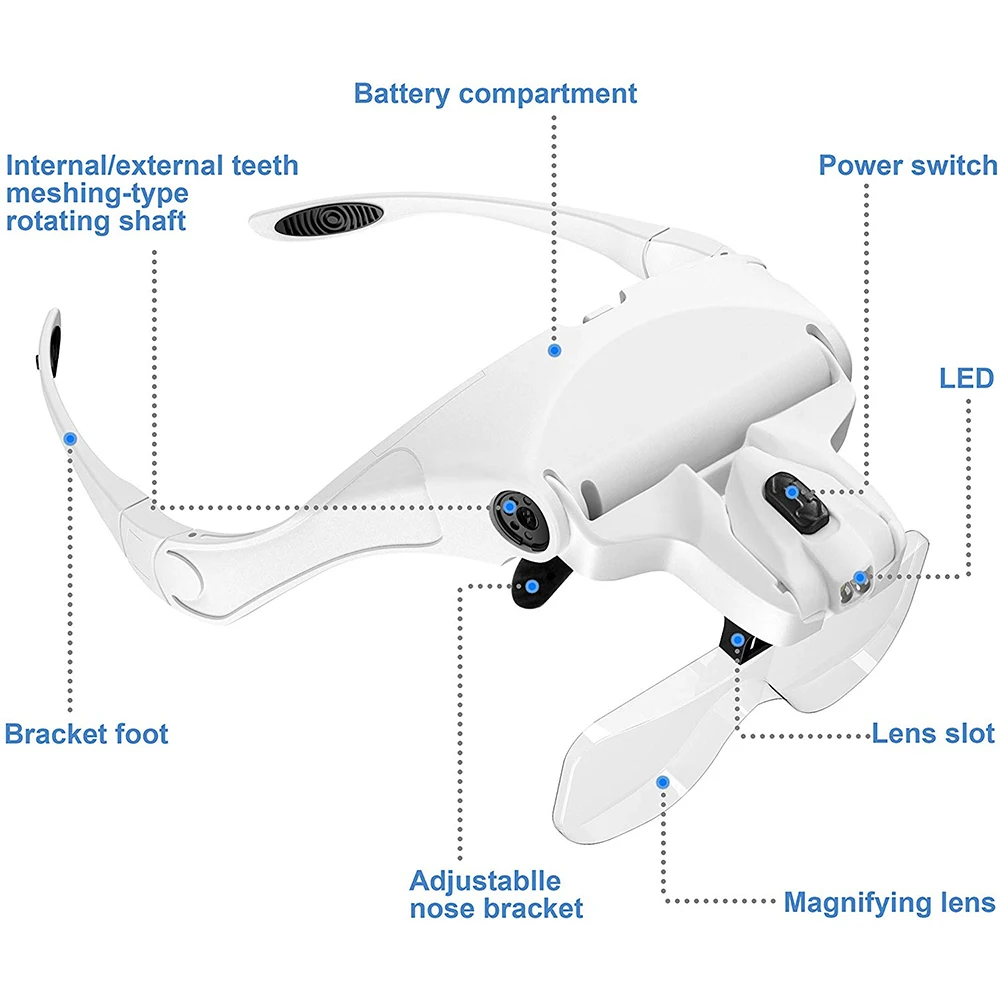 Battery compartment

Internal/external teeth meshing-type rotating shaft

Power switch

LED

Bracket foot

Lens slot

Adjustablle nose bracket

Magnifying lens