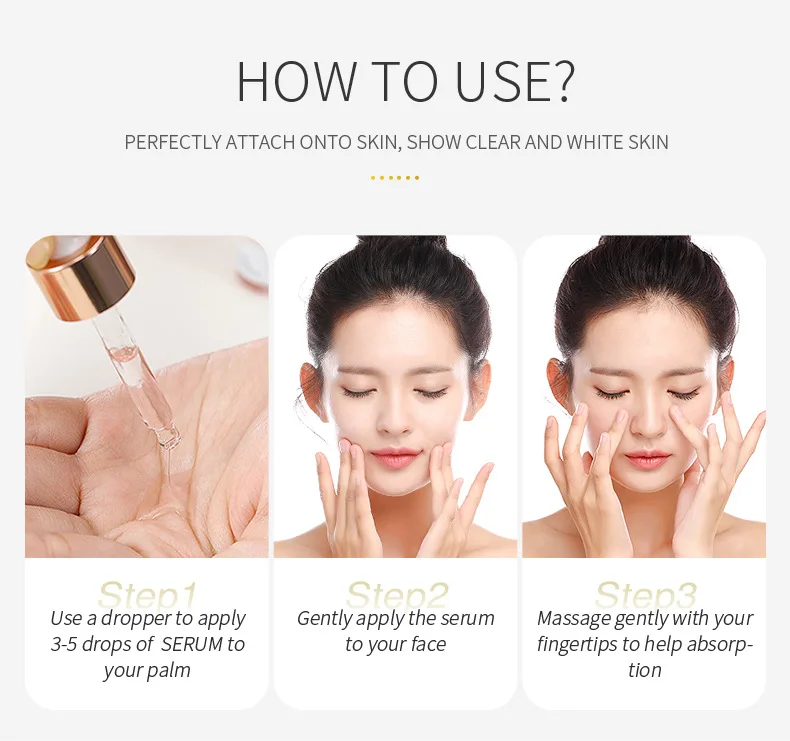 HOW TO USE?

PERFECTLY ATTACH ONTO SKIN, SHOW CLEAR AND WHITE SKIN

Step1
Use a dropper to apply 3-5 drops of SERUM to your palm

Step2
Gently apply the serum to your face

Step3
Massage gently with your fingertips to help absorption