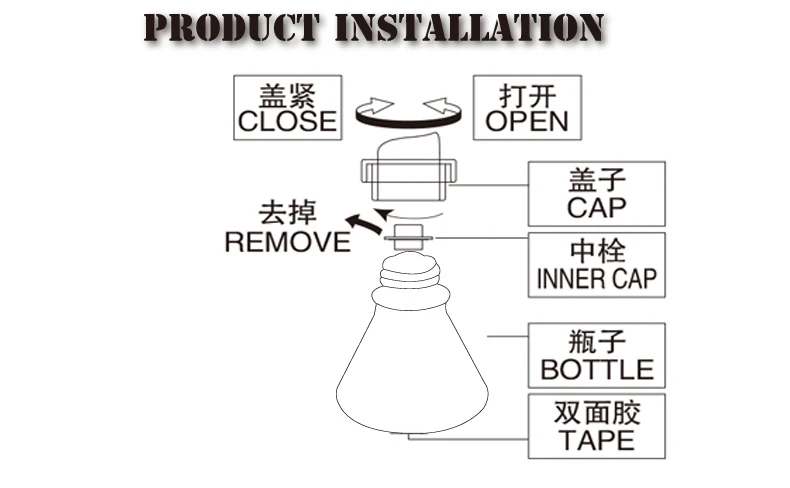 PRODUCT INSTALLATION

盖紧
CLOSE

打开
OPEN

盖子
CAP

去掉
REMOVE

中栓
INNER CAP

瓶子
BOTTLE

双面胶
TAPE