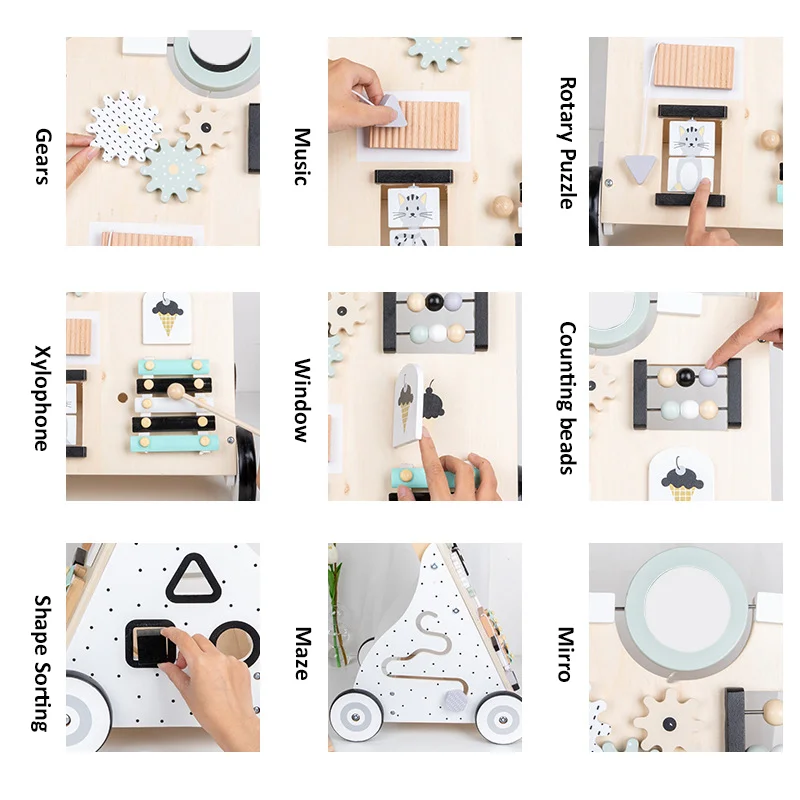 Gears

Music

Rotary Puzzle

Xylophone

Window

Counting beads

Shape Sorting

Maze

Mirro